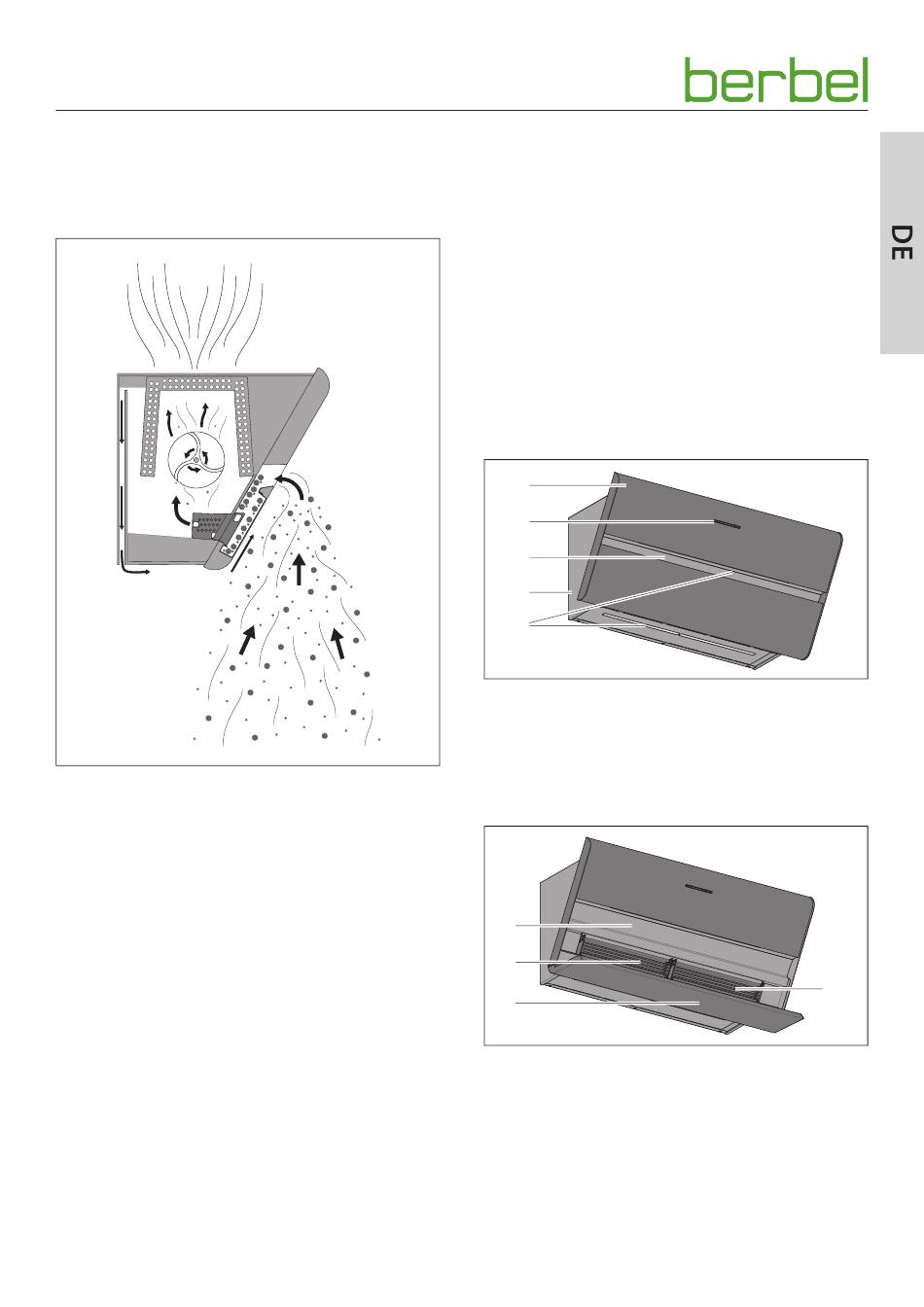 berbel

DE