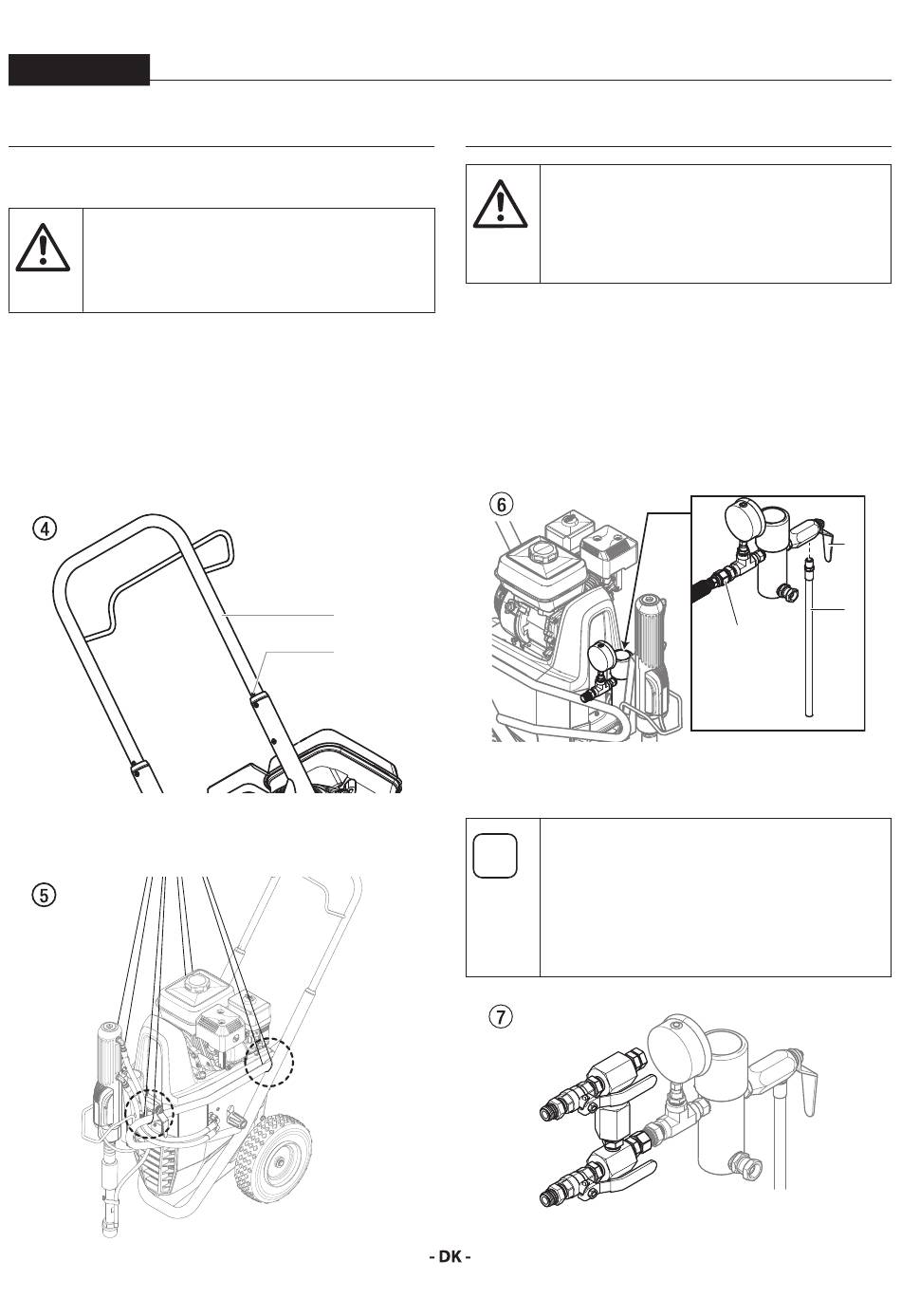 ④

⑤

⑥

⑦

- DK -