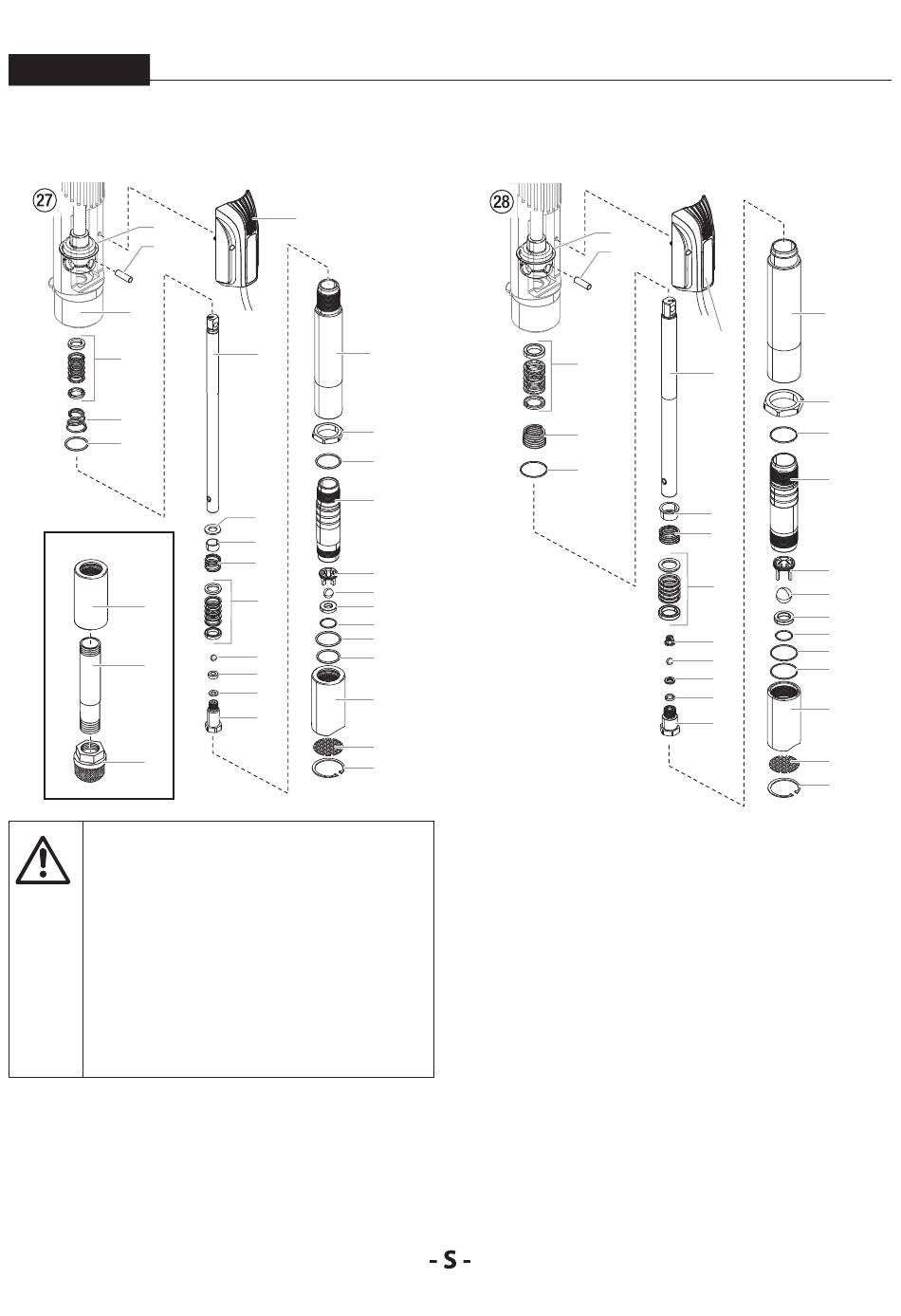 27

28

- S -