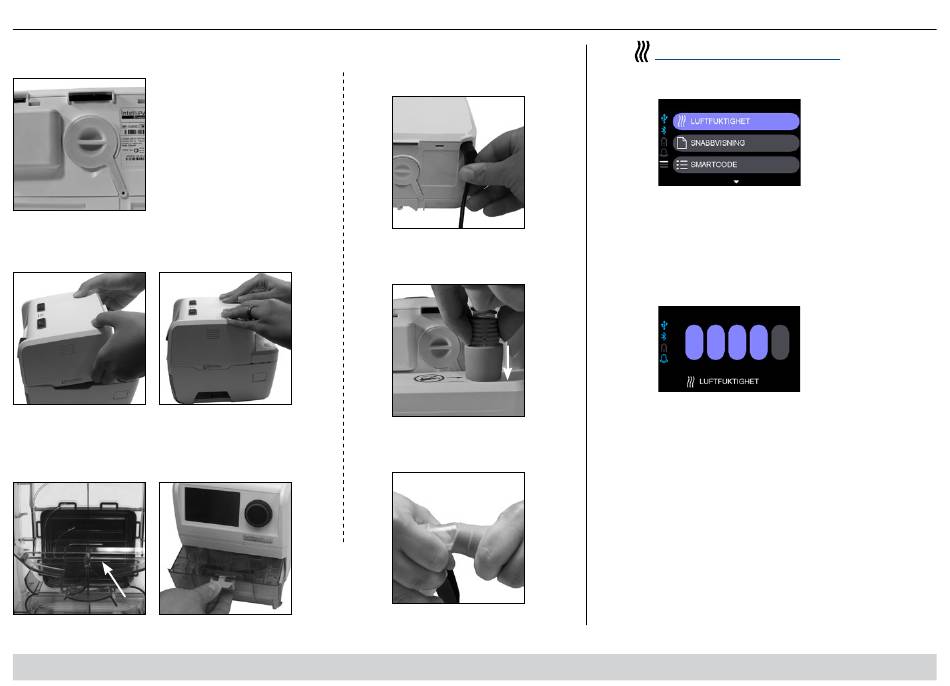 LUFTFUKTIGHET
SNABBVISNING
SMARTCODE

LUFTFUKTIGHET