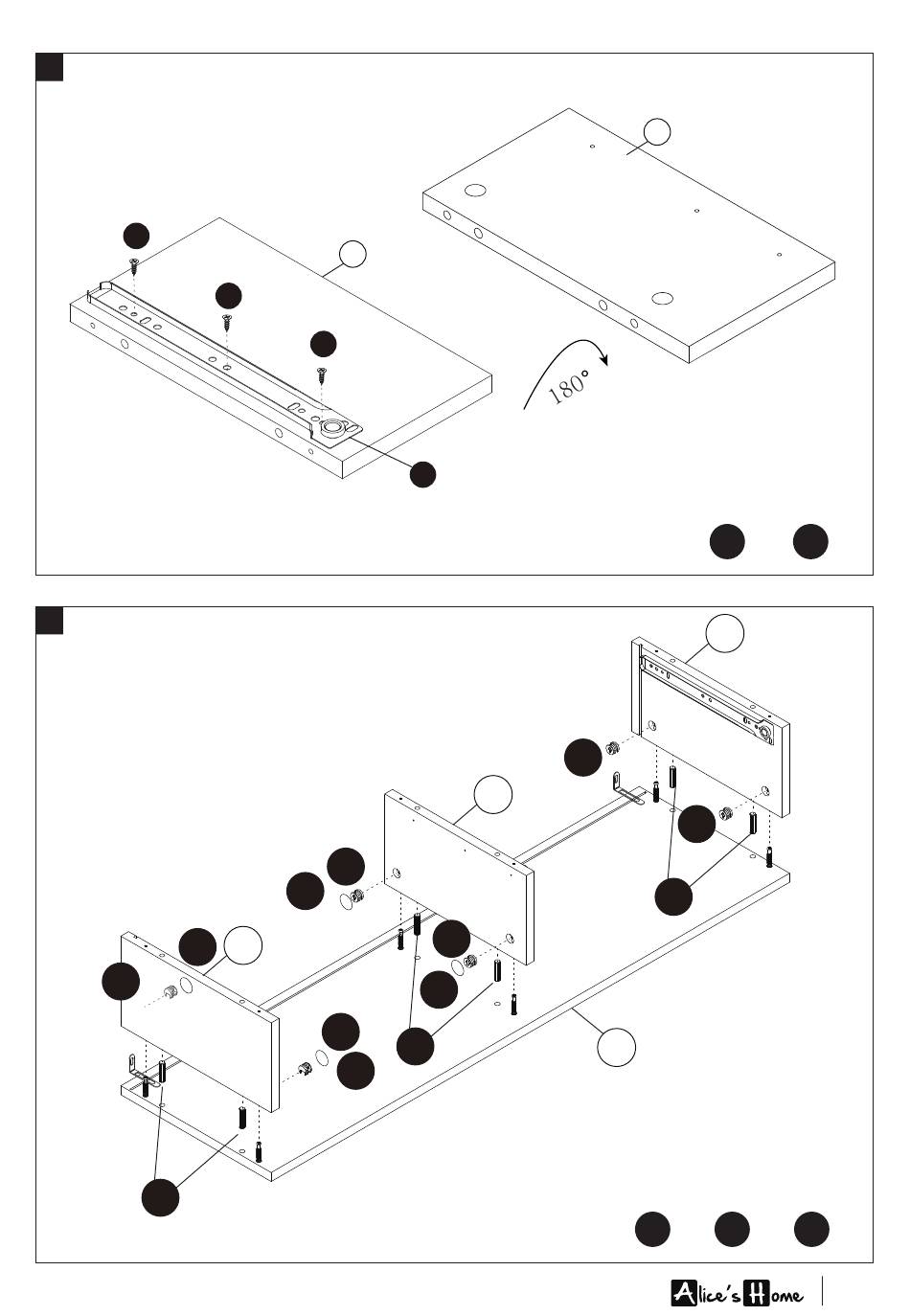 180°

Alice's Home