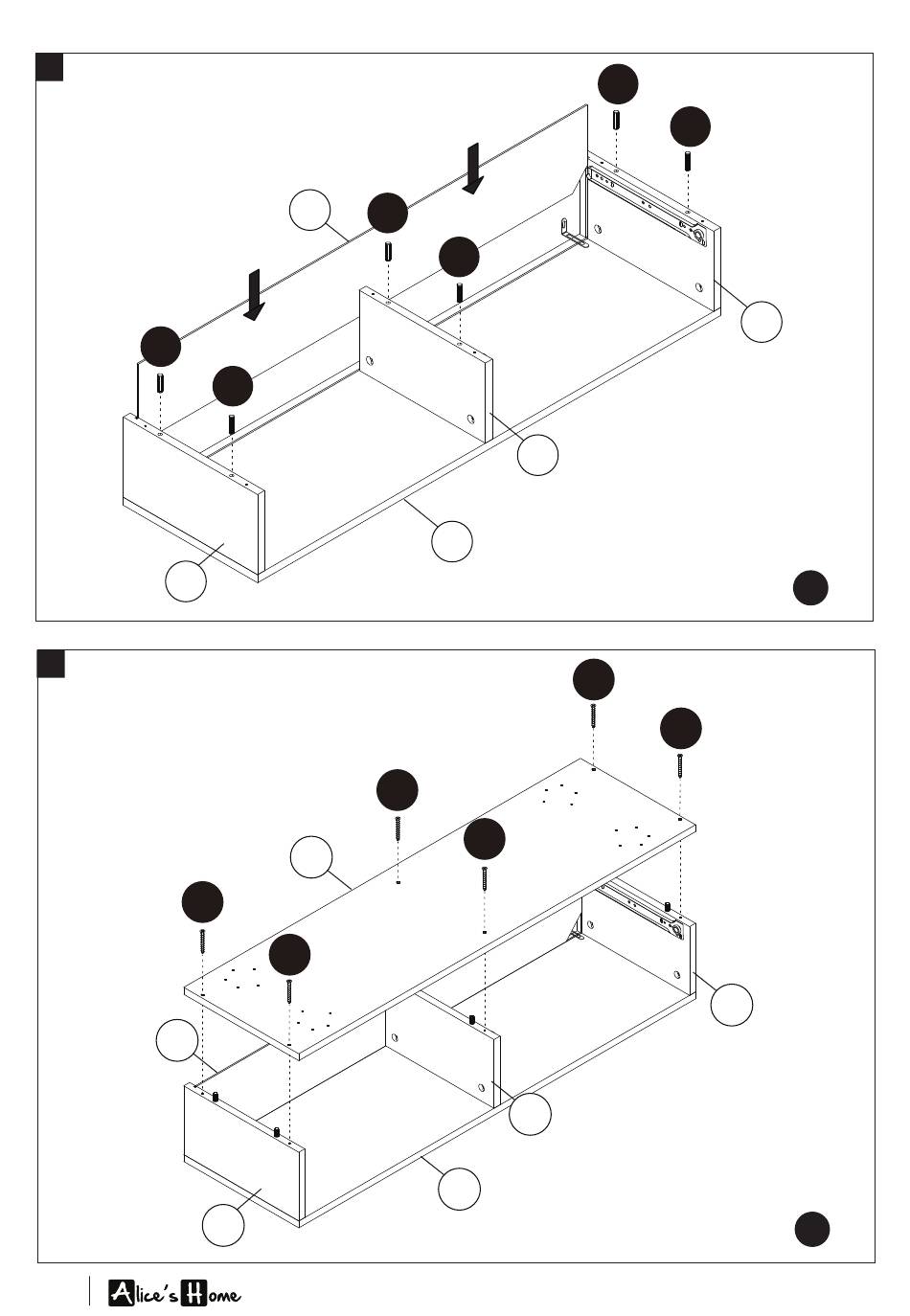 Alice's Home