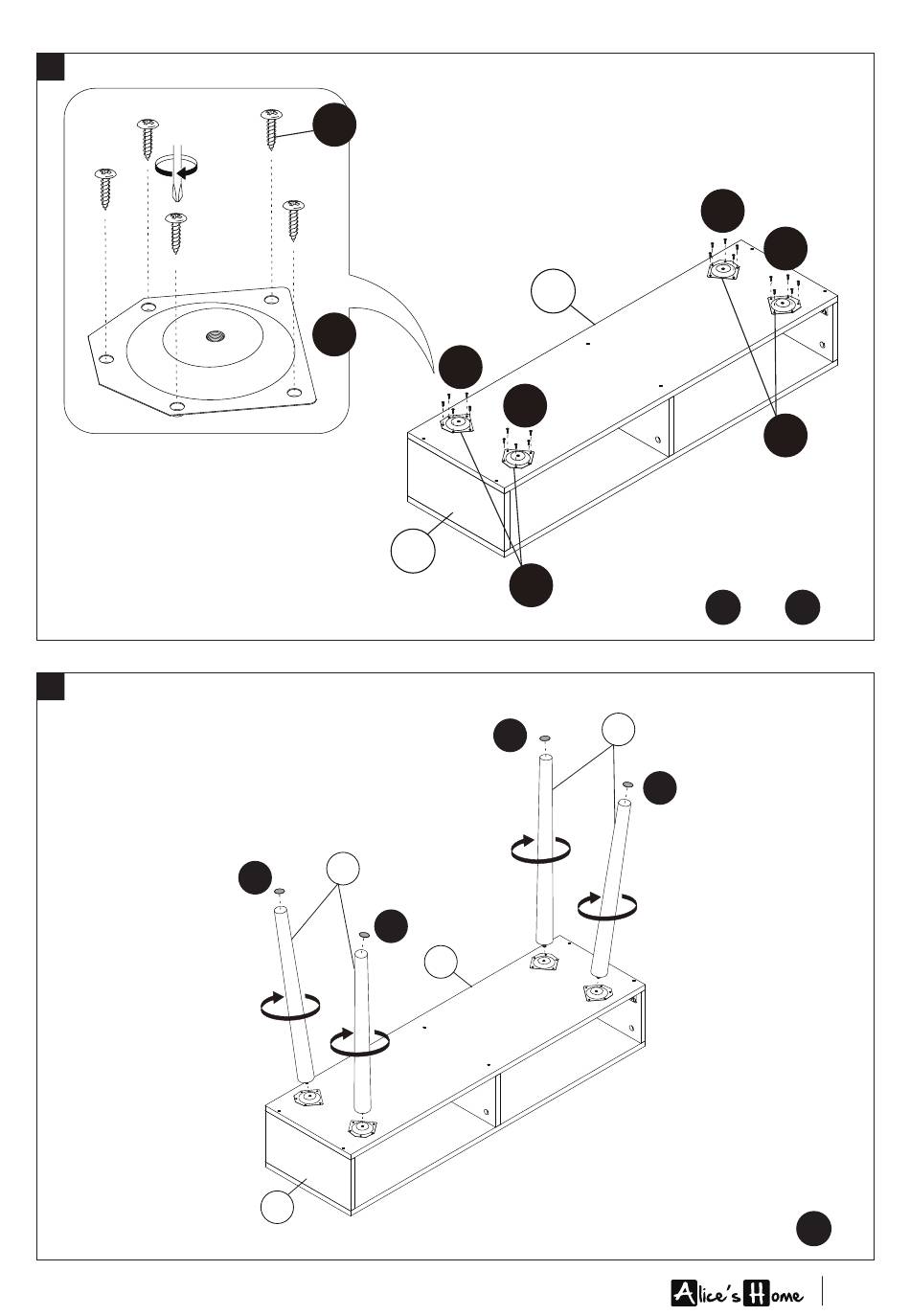 Alice's Home