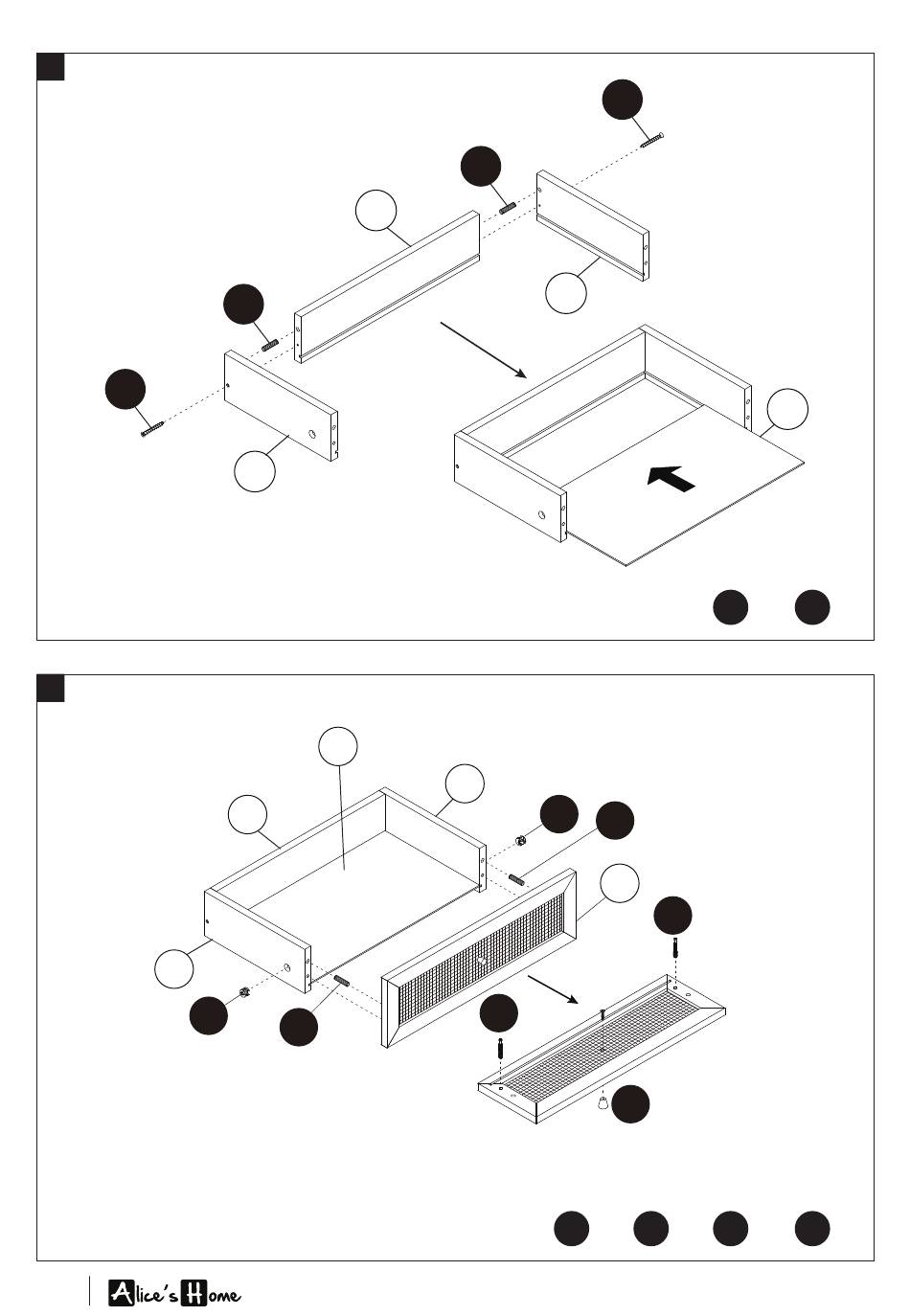 Alice's Home