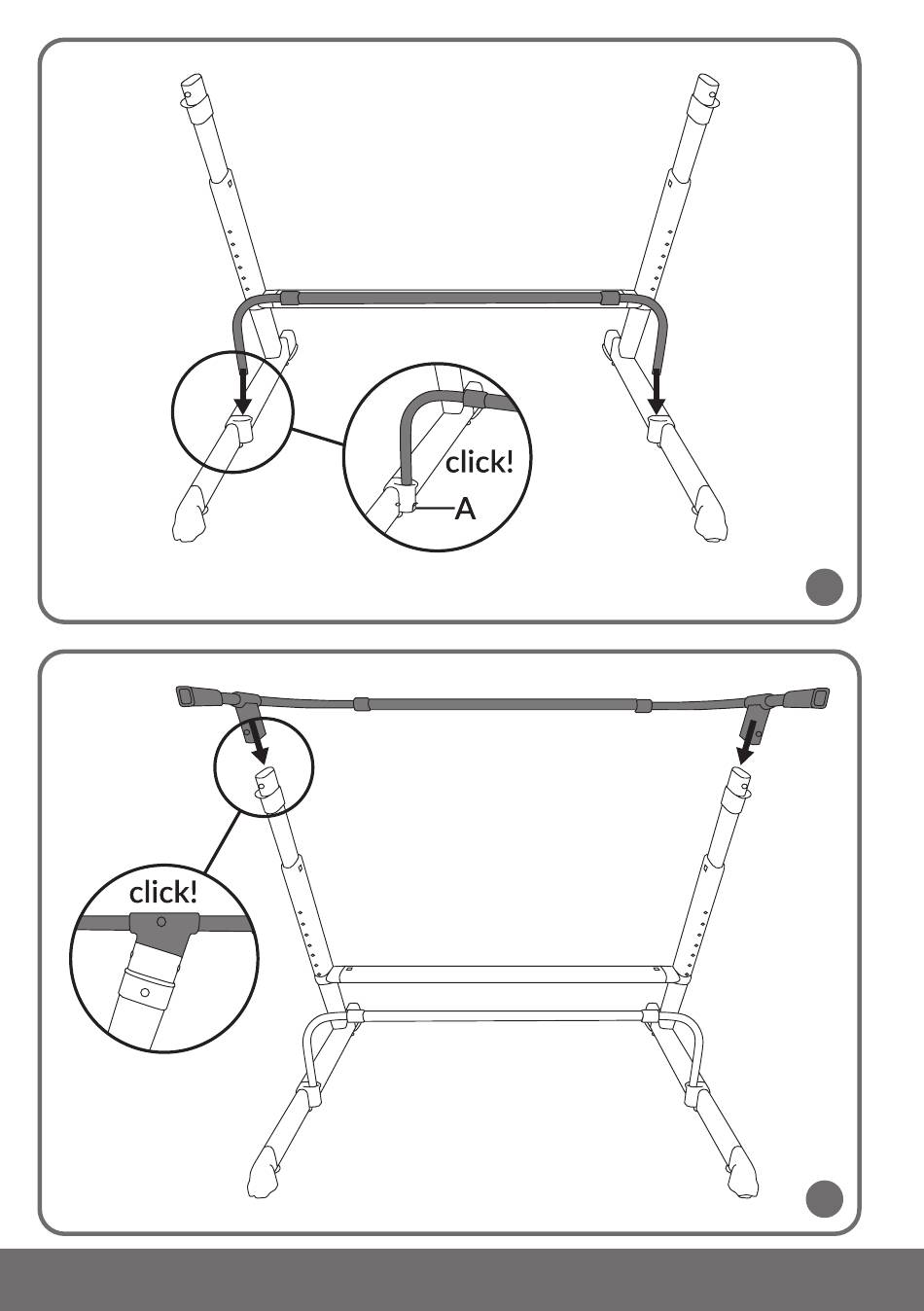 click!
A

click!