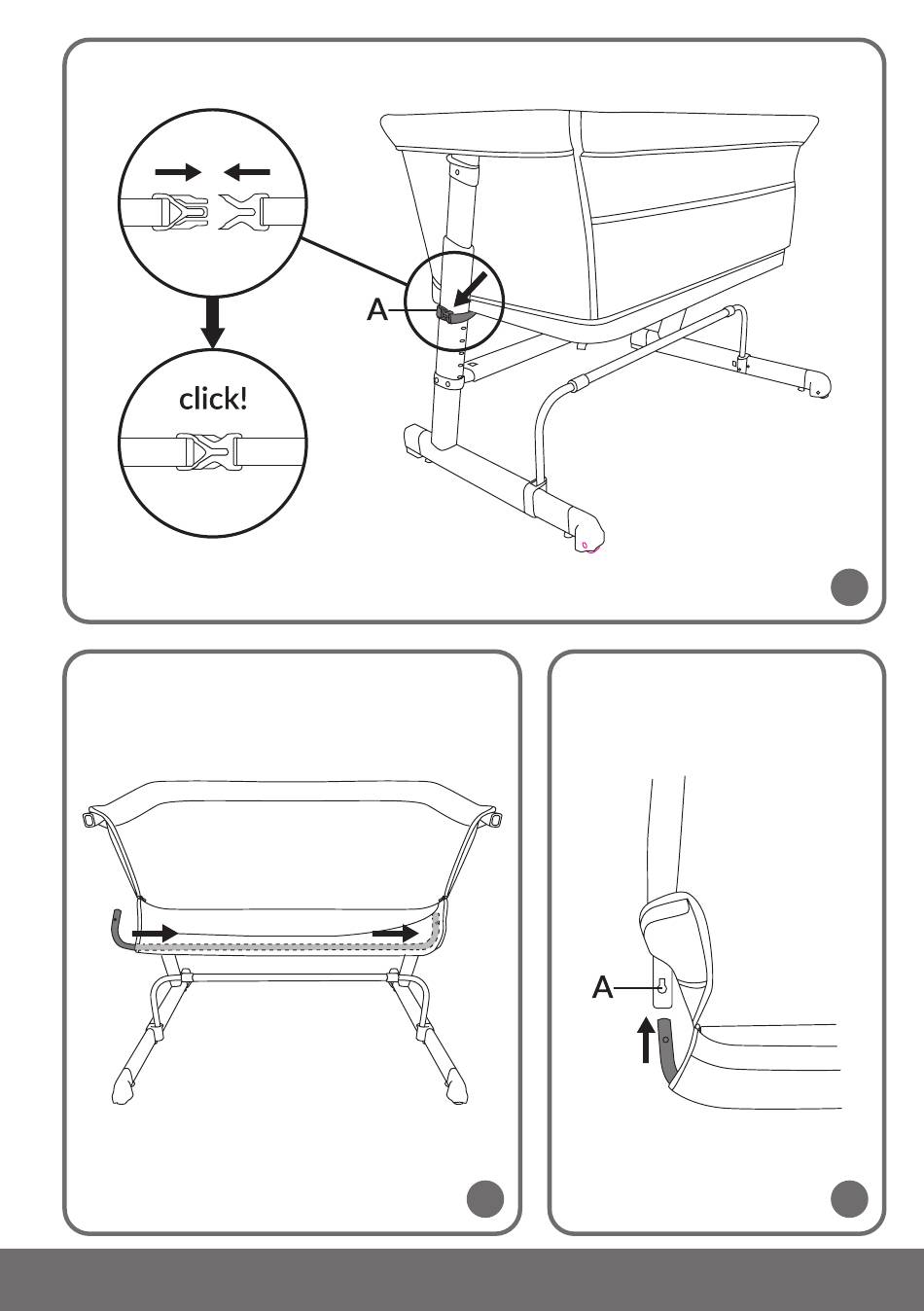 A

click!

A