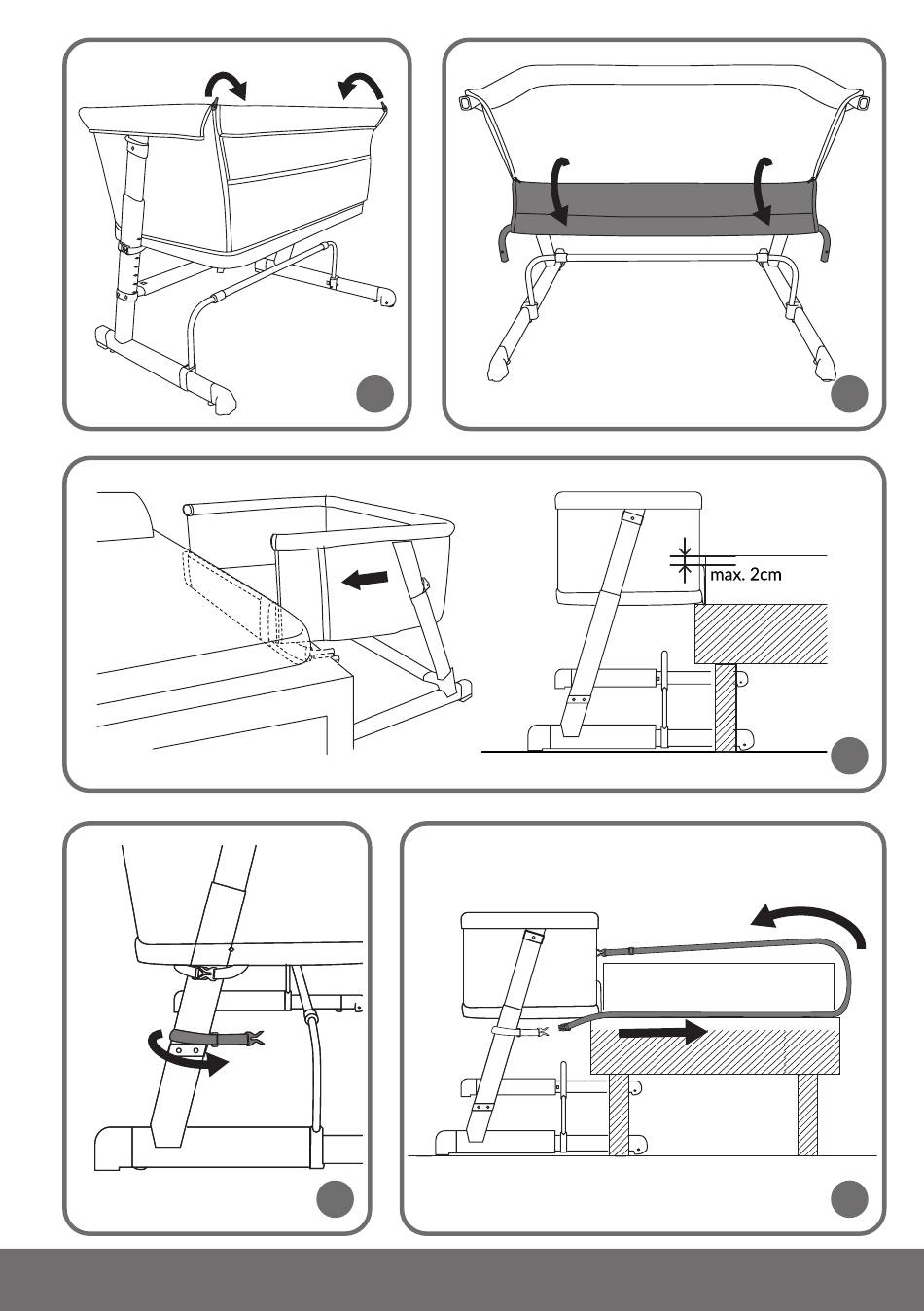 max. 2cm