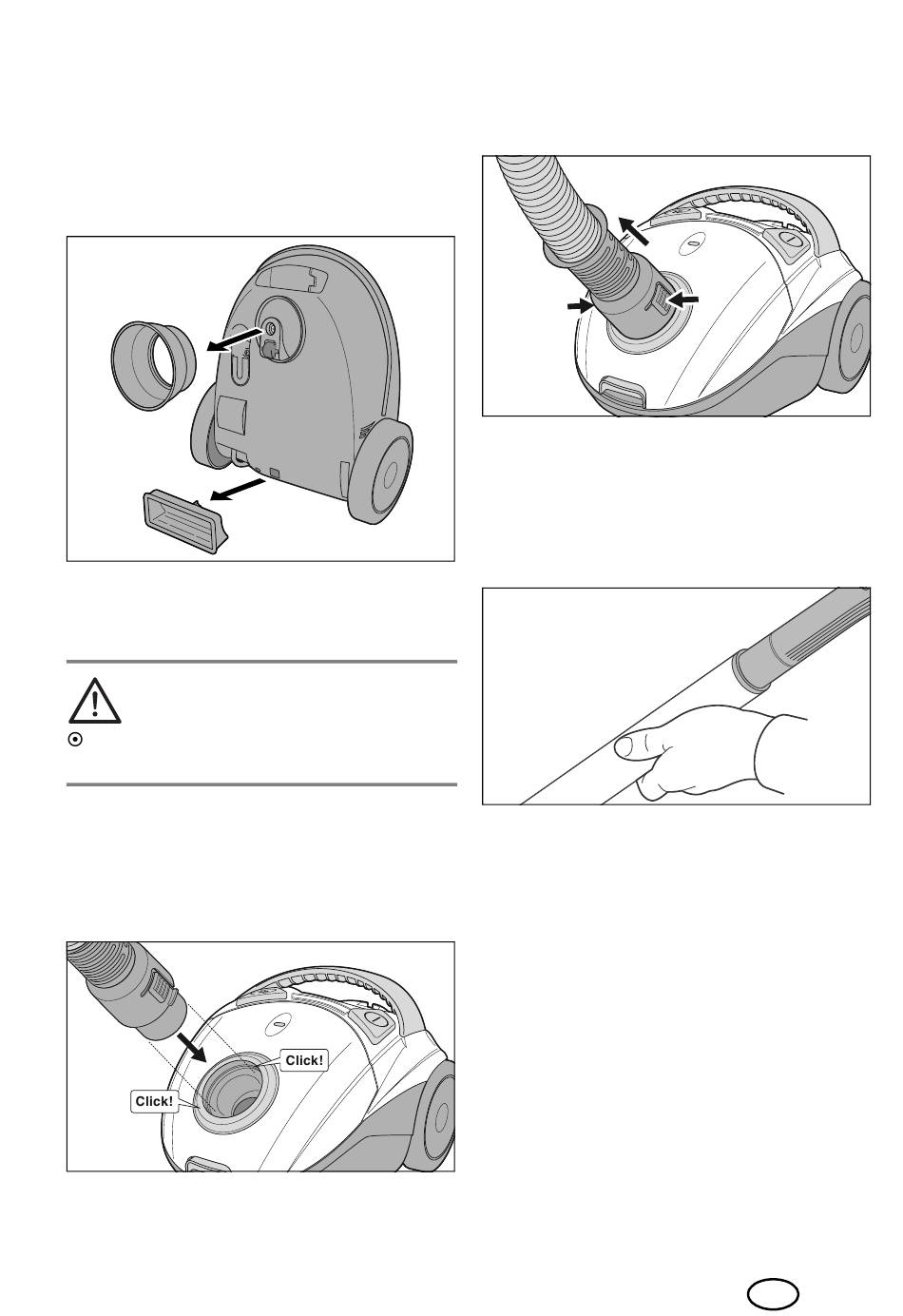 Click!

Click!