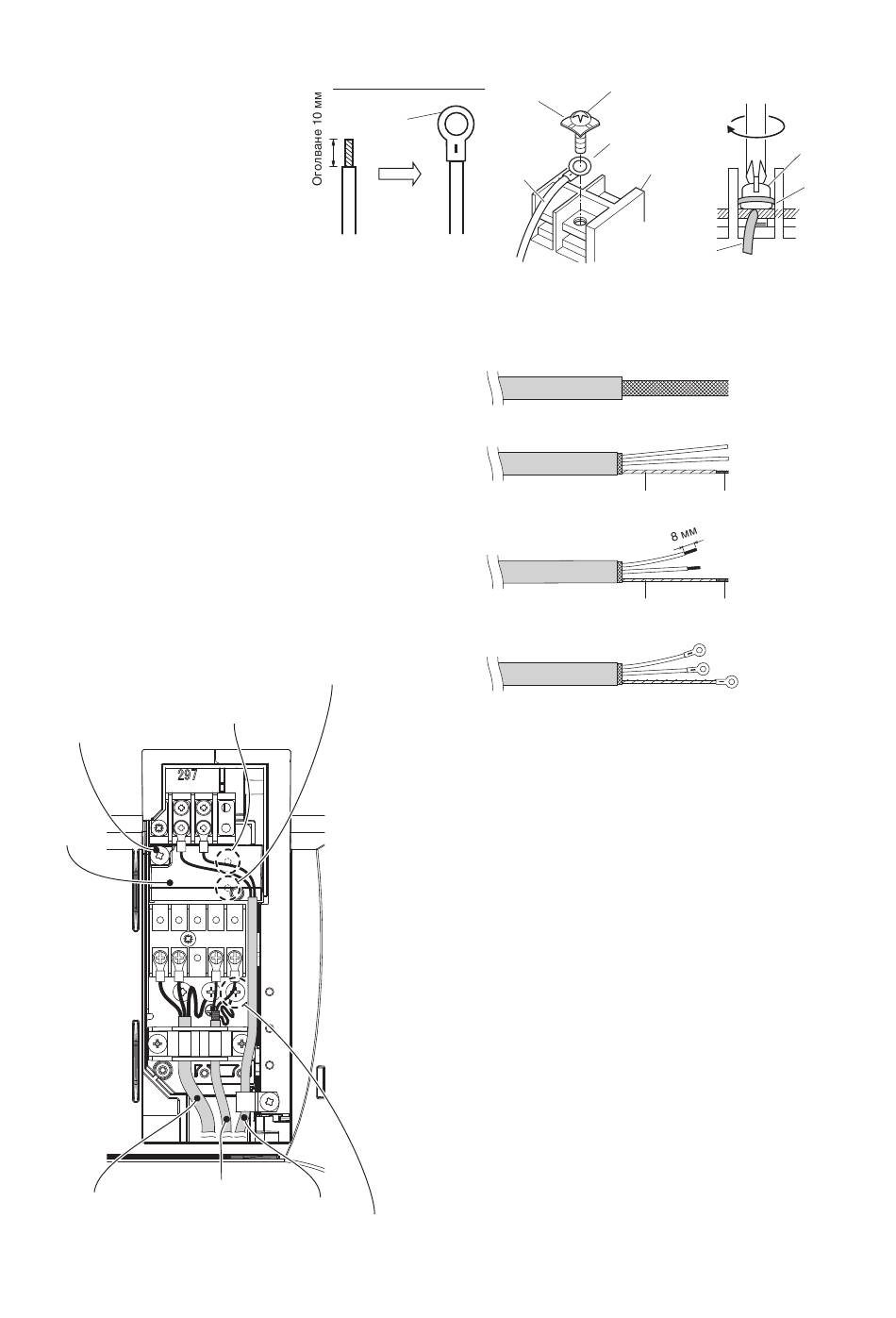 Оголване 10 мм

8 мм

297