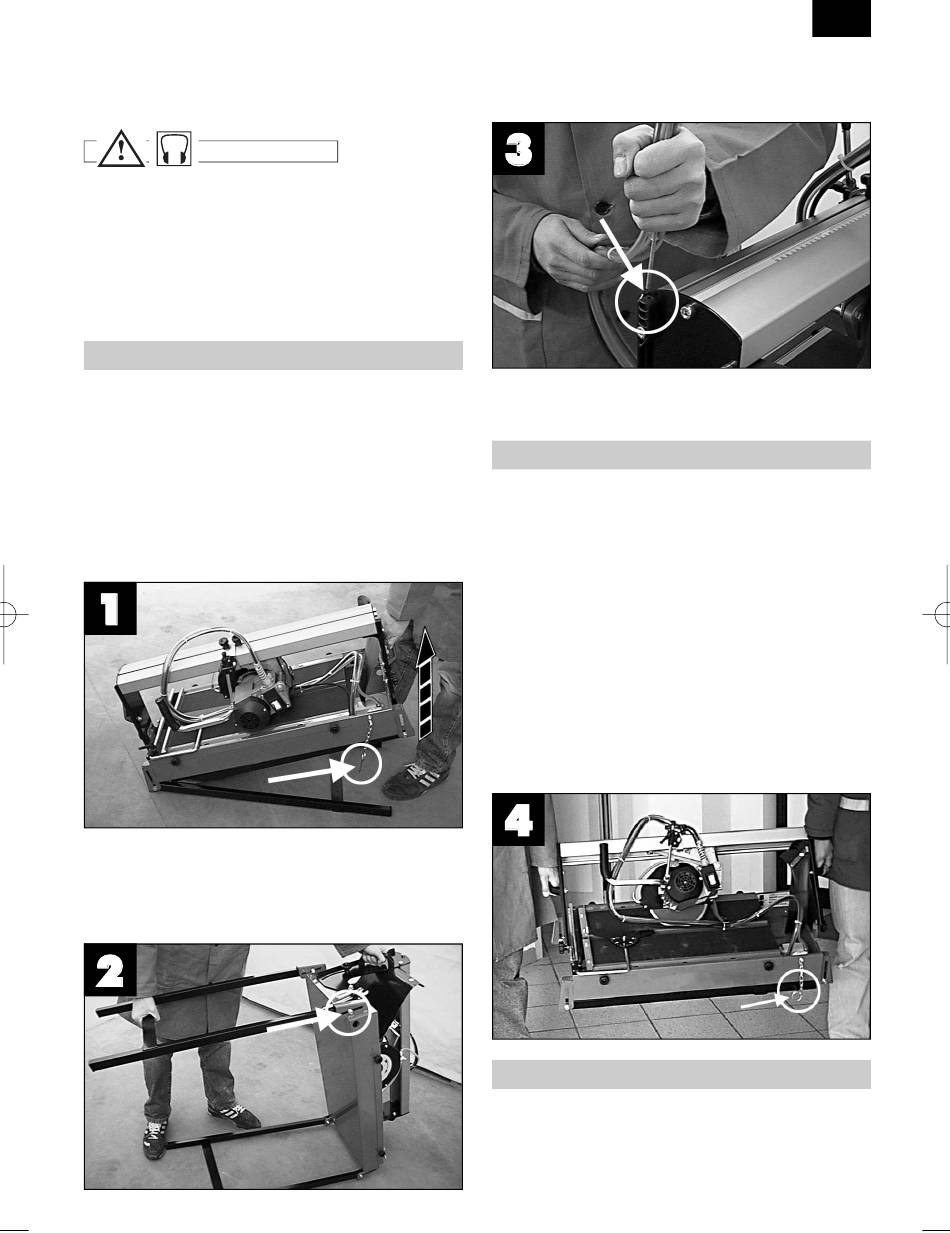 3

1

2

4