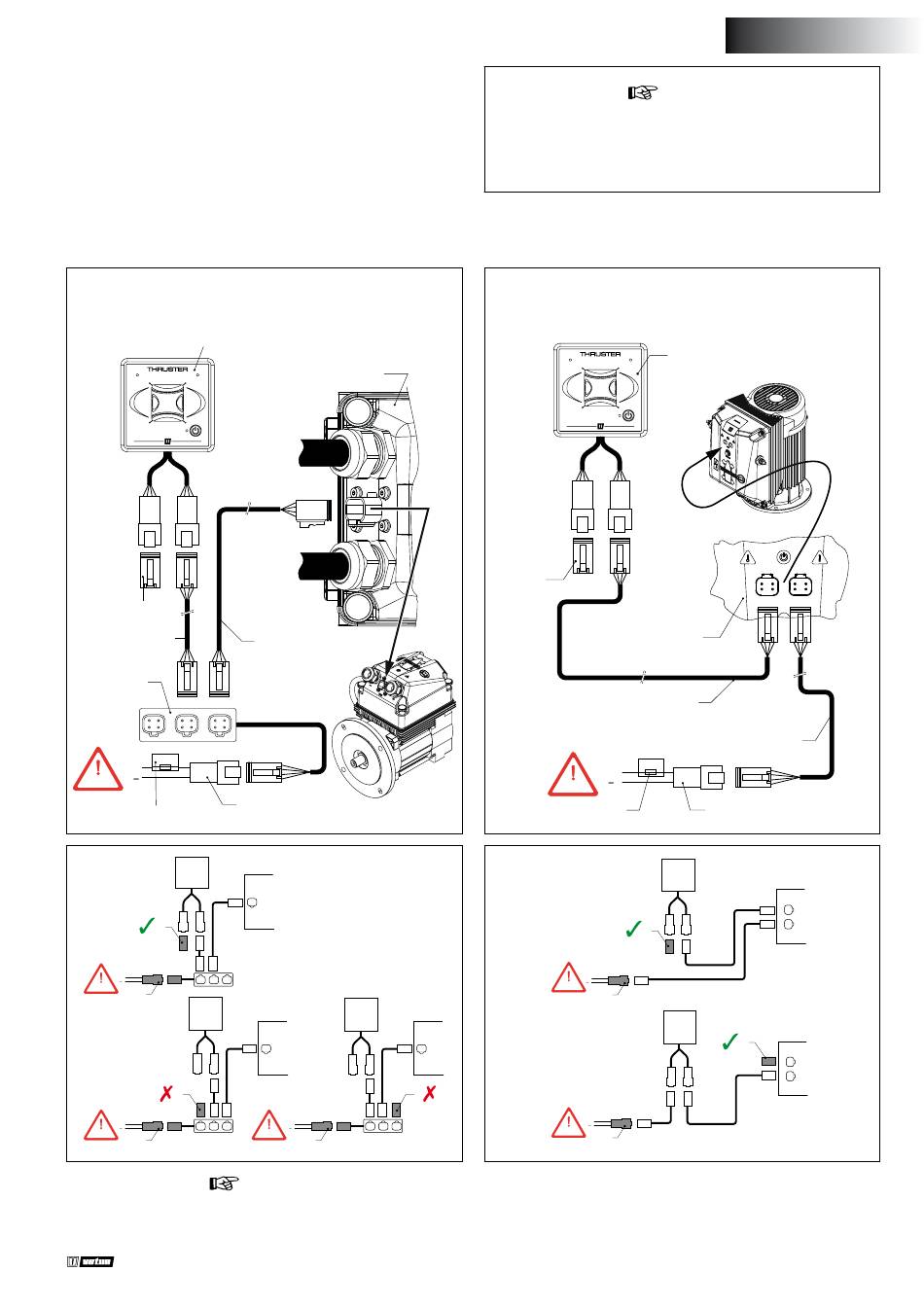 THRUSTER

THRUSTER

vetus