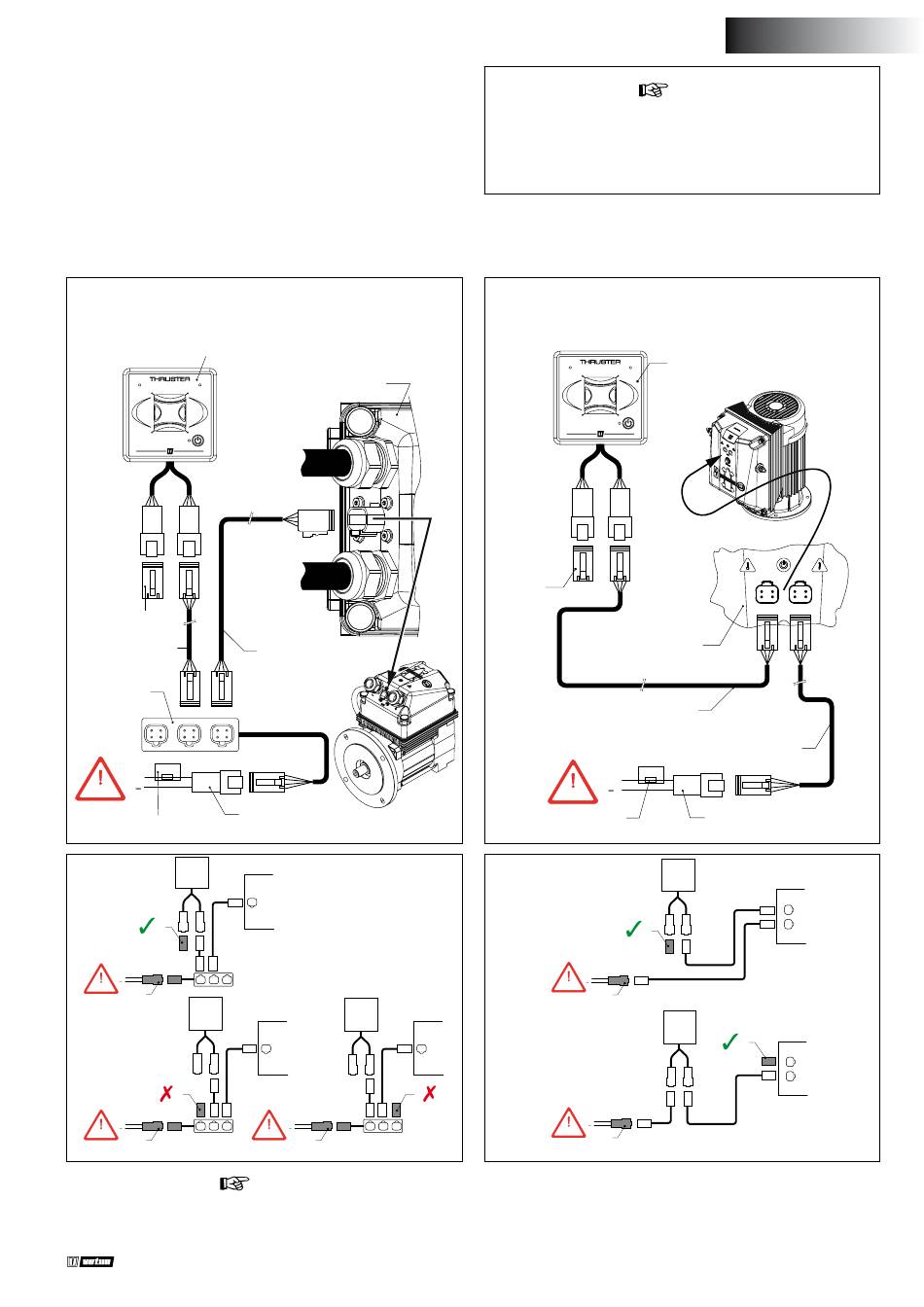 THRUSTER

THRUSTER

vetus