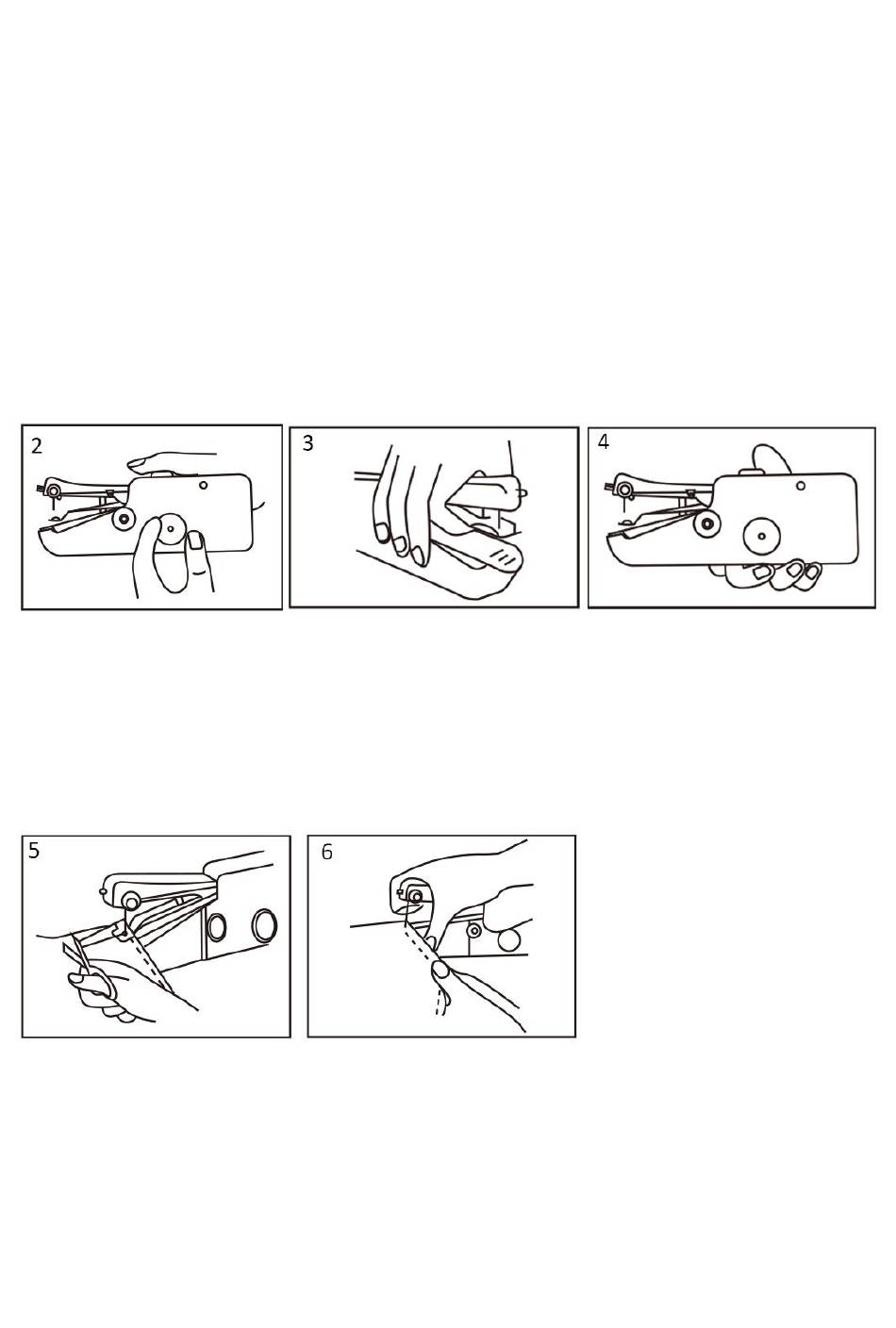 2

3

4

5

6