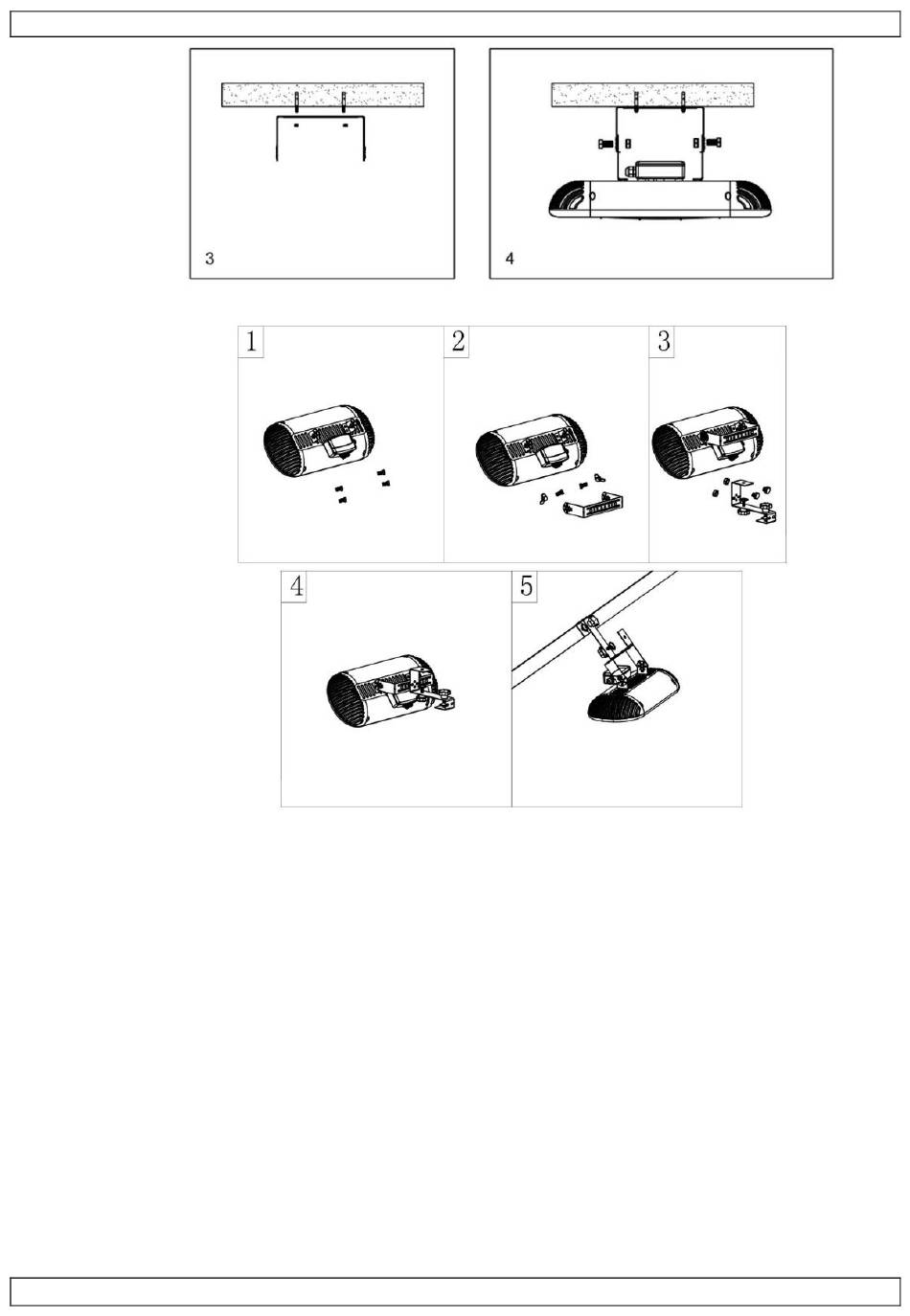 3

4

1

2

3

4

5