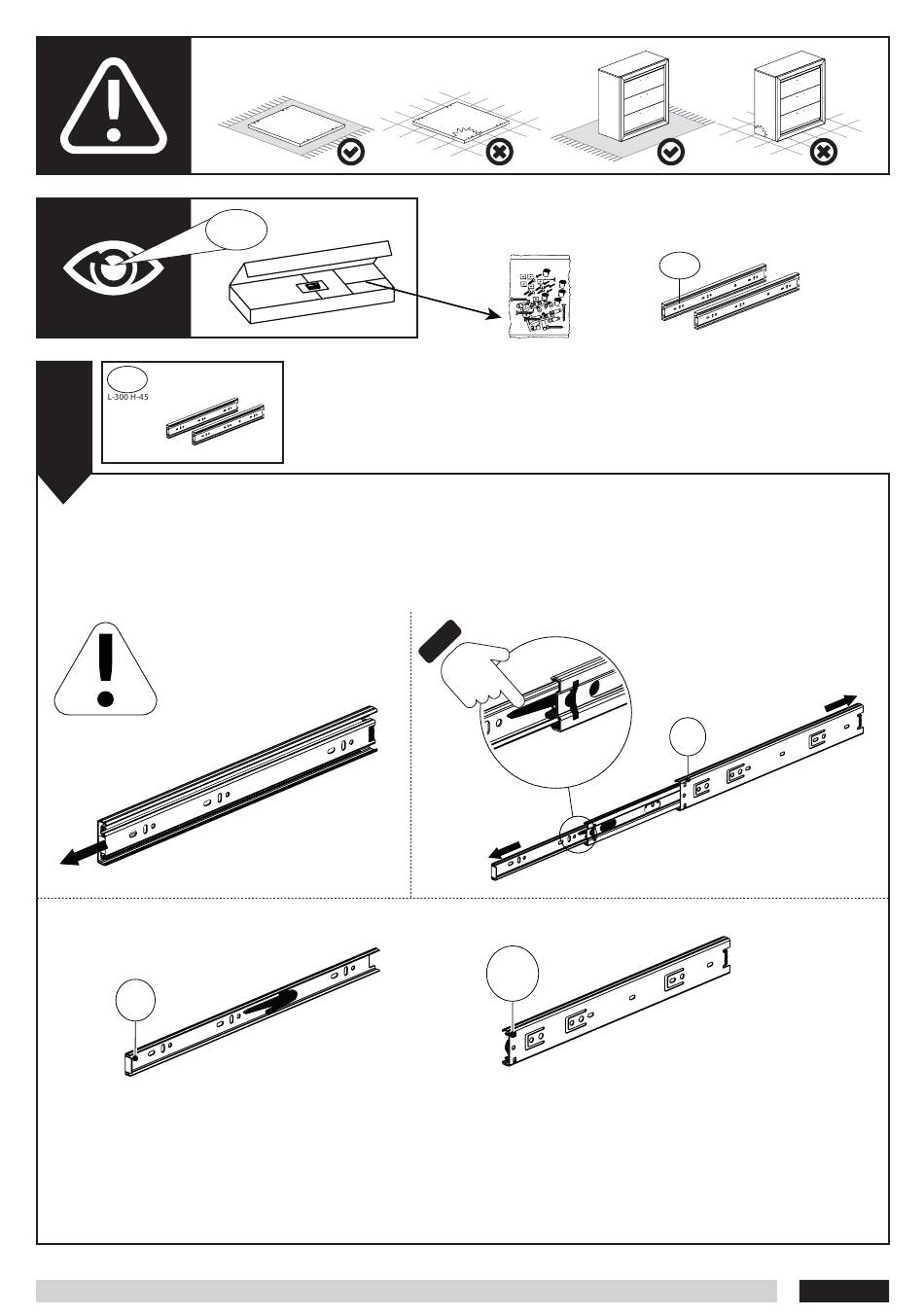 L-300 H-45