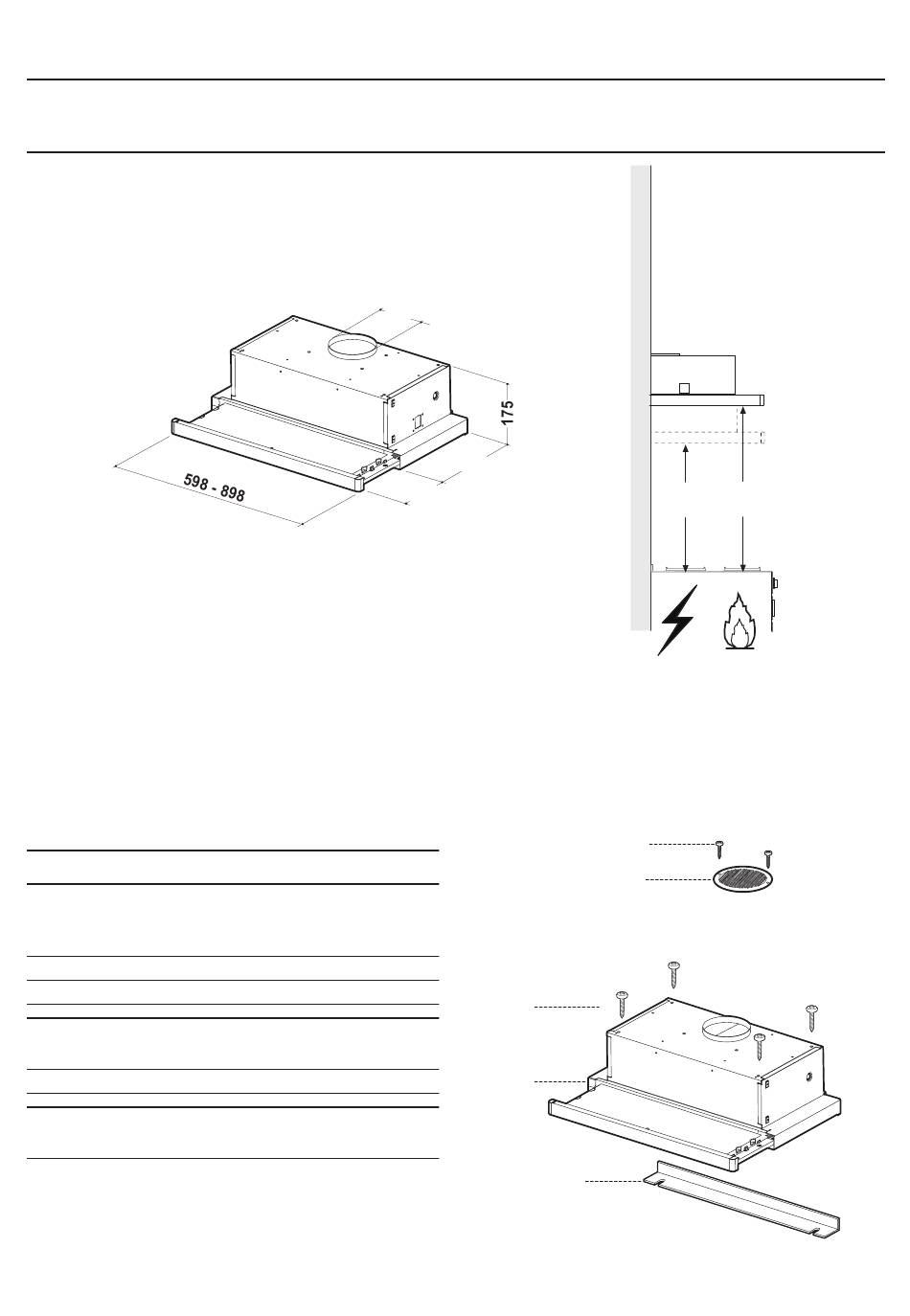 175

598 - 898