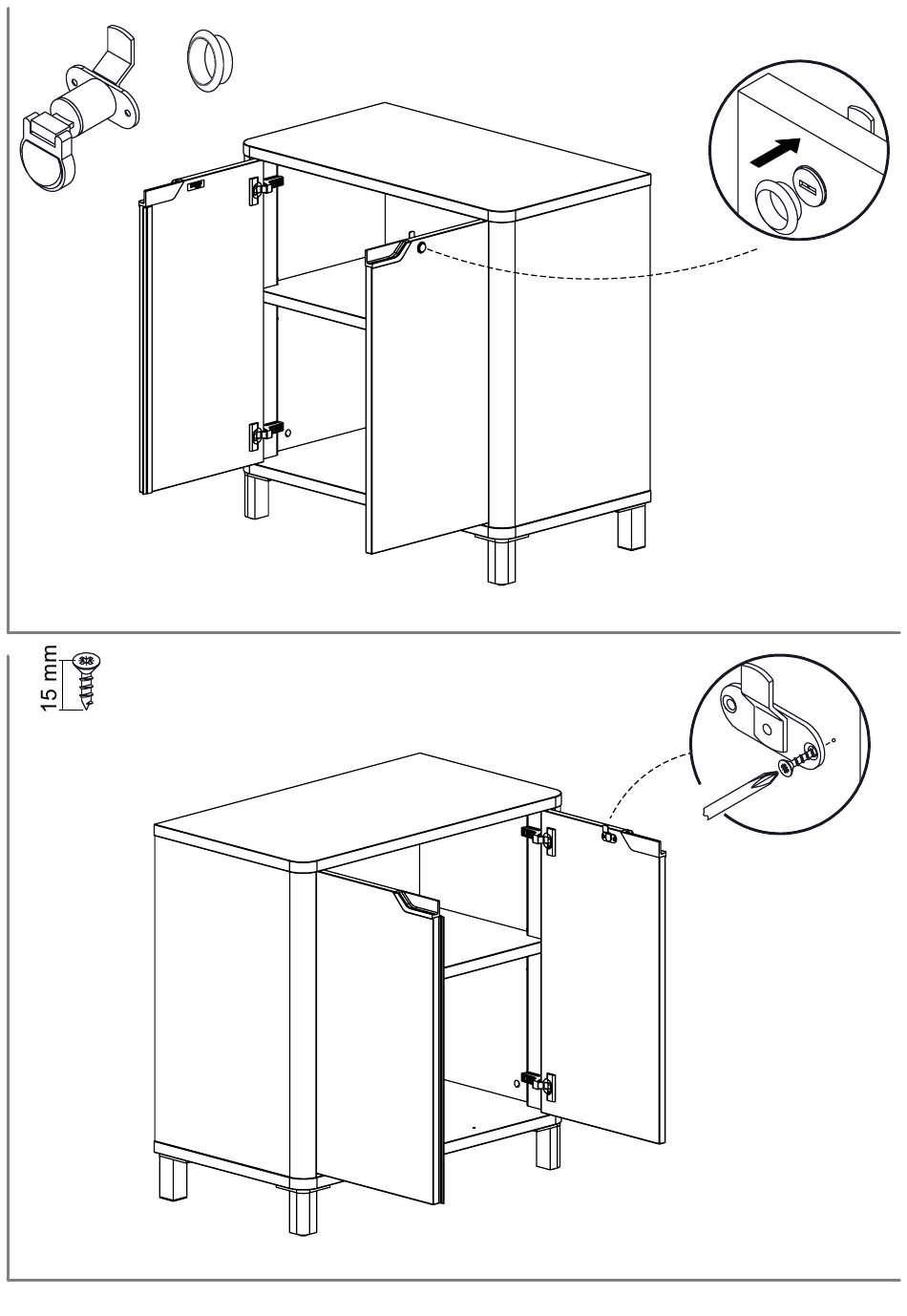 15 mm