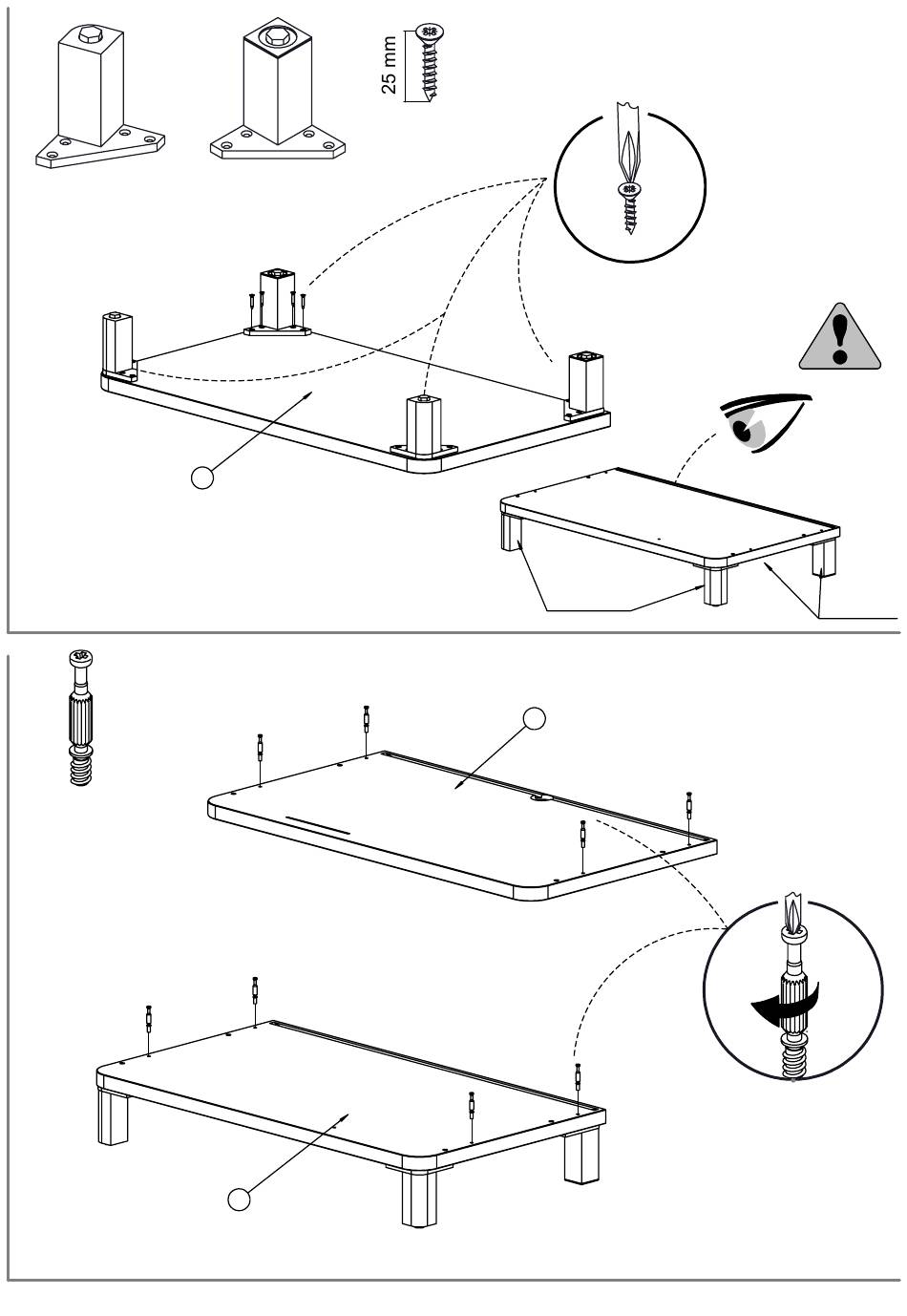 25 mm