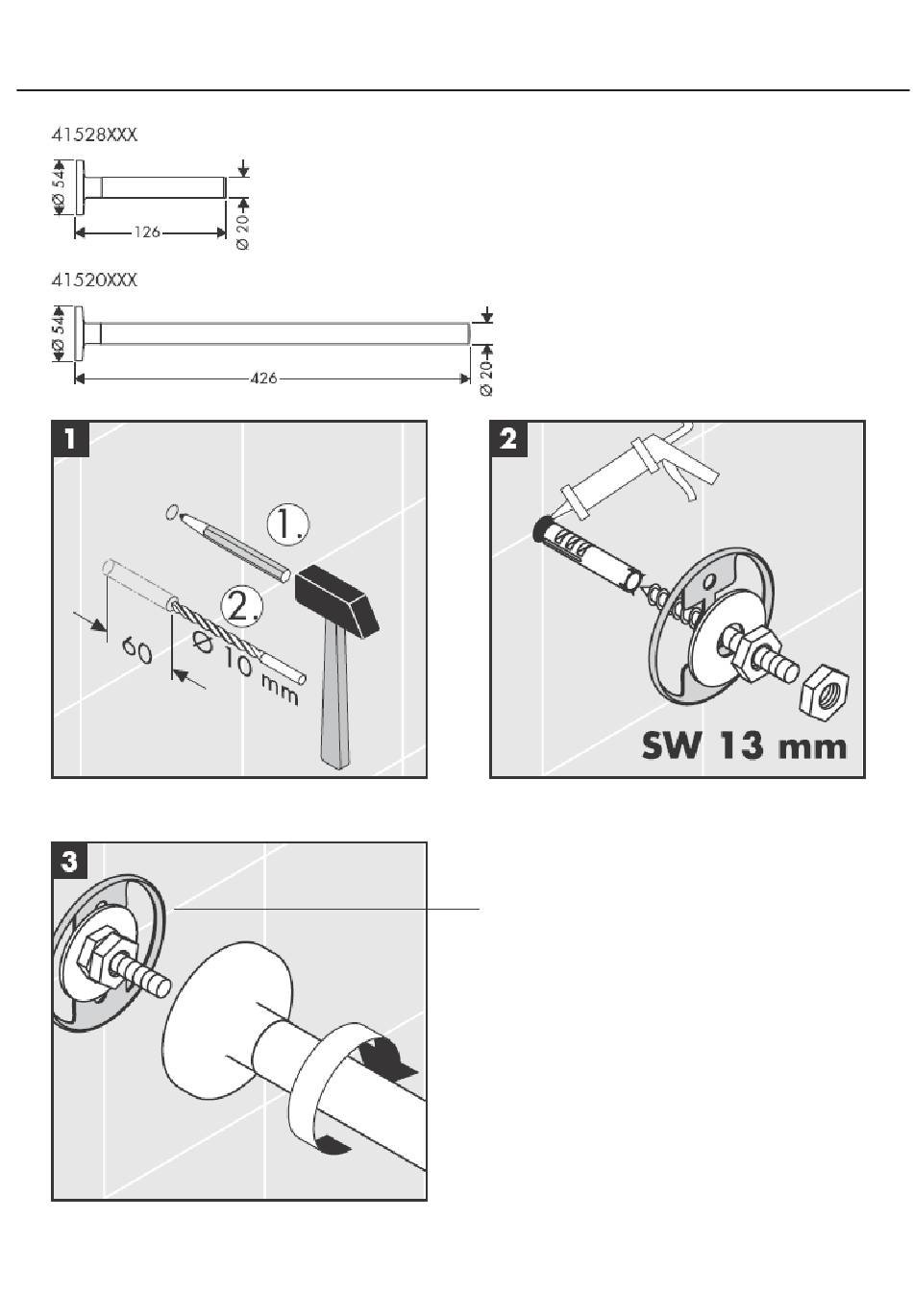 41528XXX

Ø 54

126

Ø 20

41520XXX

Ø 54

426

Ø 20

1

1.

2.

60

Ø 10 mm

2

SW 13 mm

3