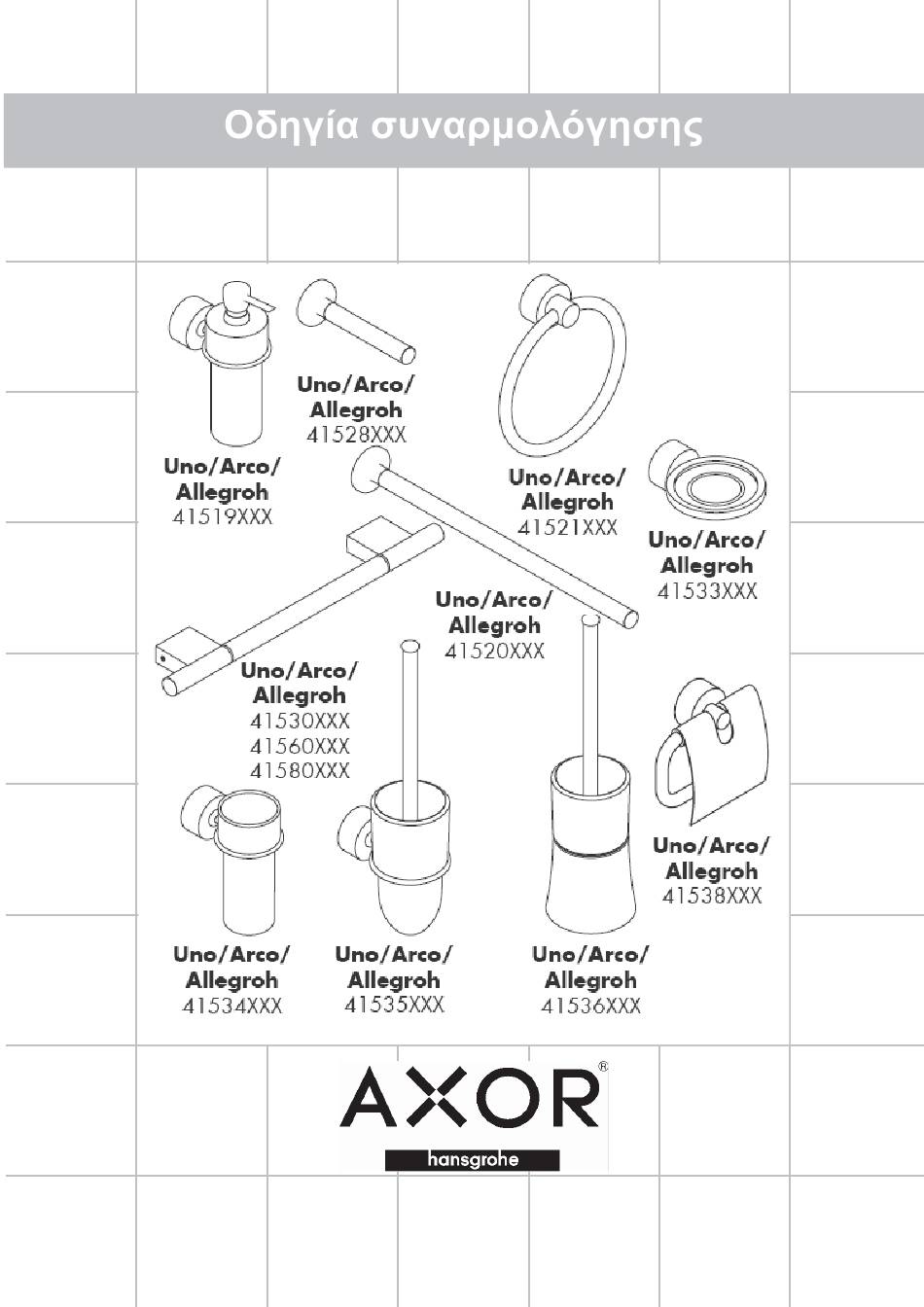 Οδηγία συναρμολόγησης

Uno/Arco/
Allegroh
41528XXX

Uno/Arco/
Allegroh
41519XXX

Uno/Arco/
Allegroh
41521XXX

Uno/Arco/
Allegroh
41533XXX

Uno/Arco/
Allegroh
41520XXX

Uno/Arco/
Allegroh
41530XXX
41560XXX
41580XXX

Uno/Arco/
Allegroh
41538XXX

Uno/Arco/
Allegroh
41534XXX

Uno/Arco/
Allegroh
41535XXX

Uno/Arco/
Allegroh
41536XXX

AXOR®
hansgrohe