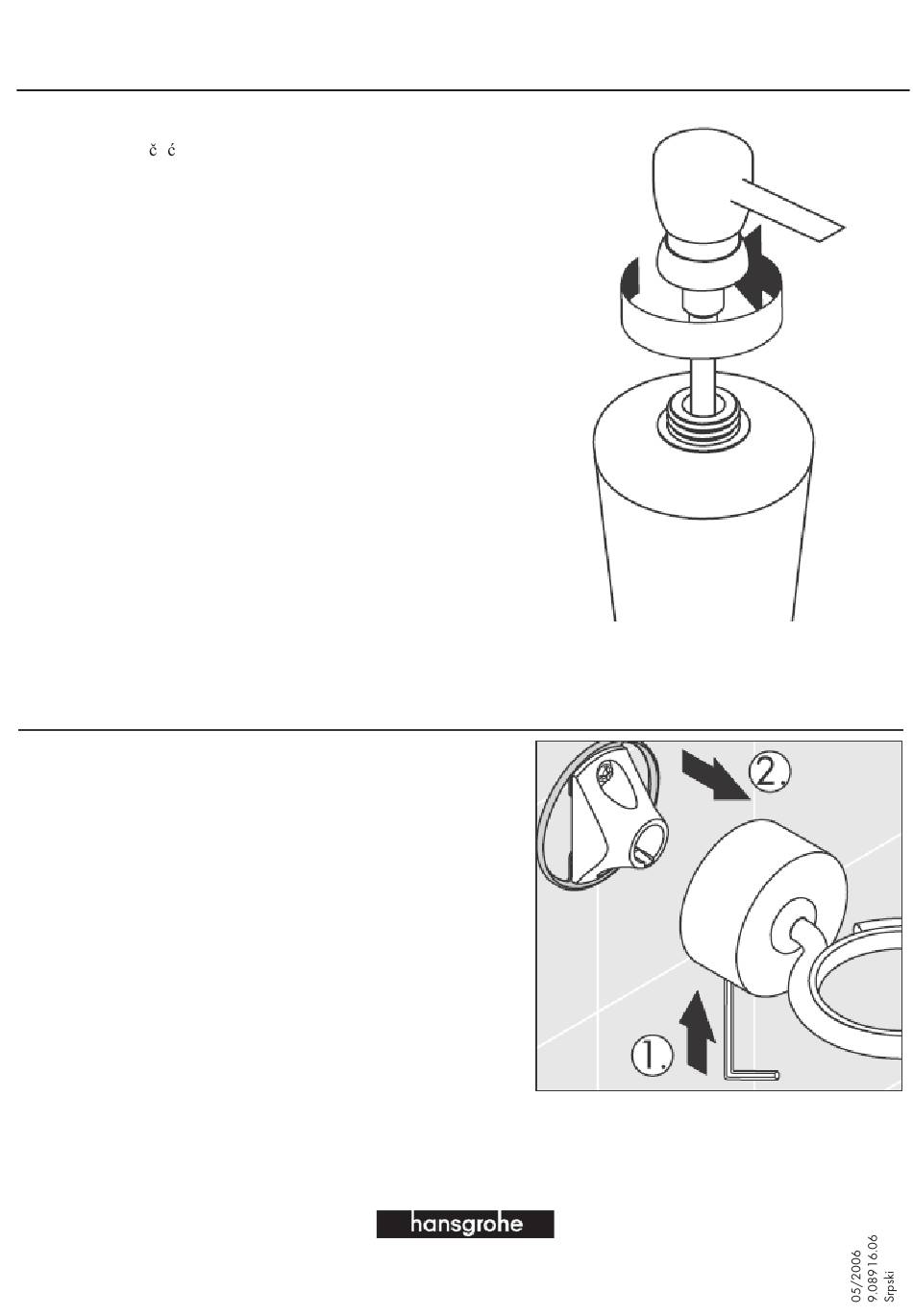 č ć

2.

1.

hansgrohe

05/2006
9.08916.06
Srpski