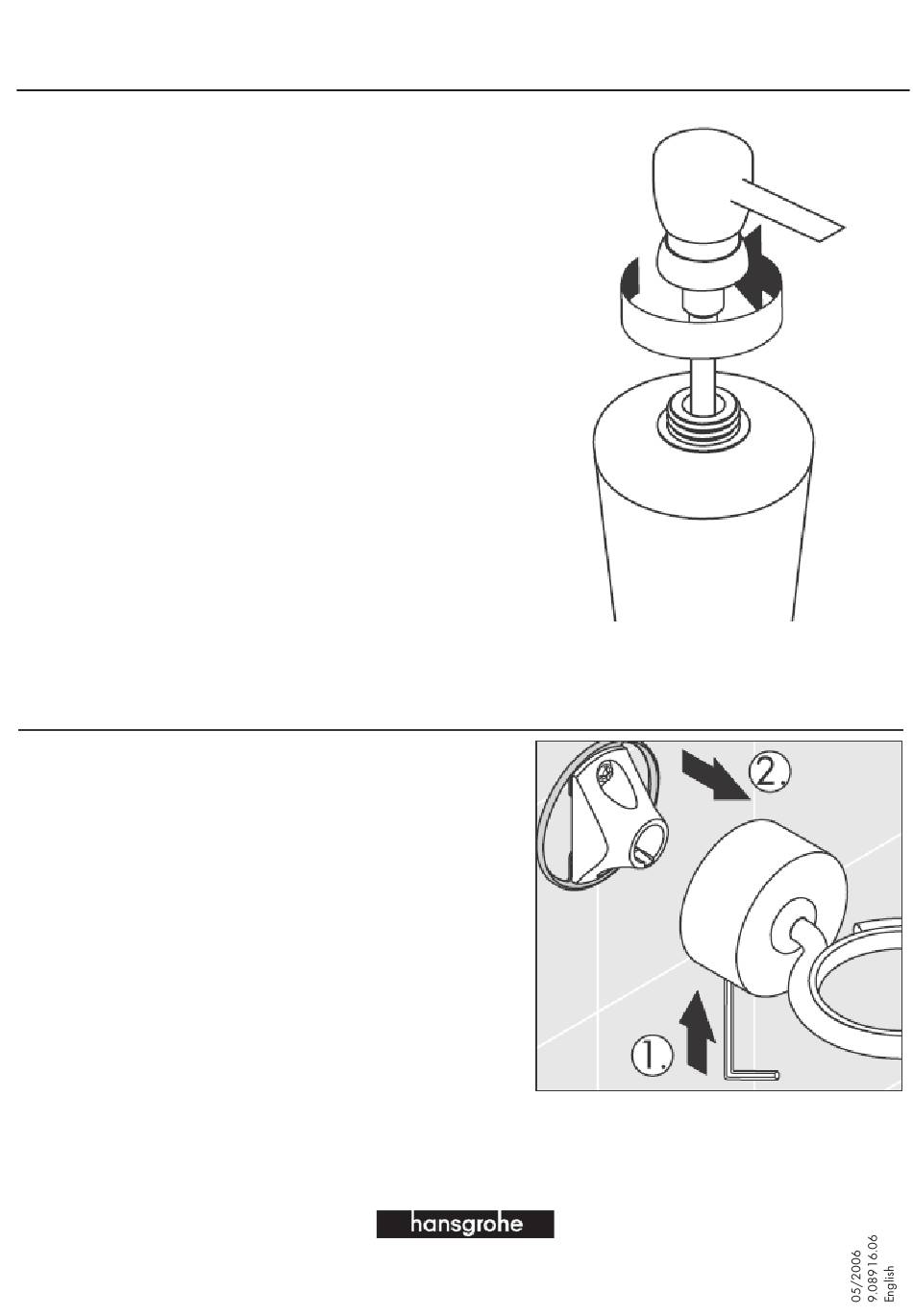 2.

1.

hansgrohe

05/2006
9.08916.06
English