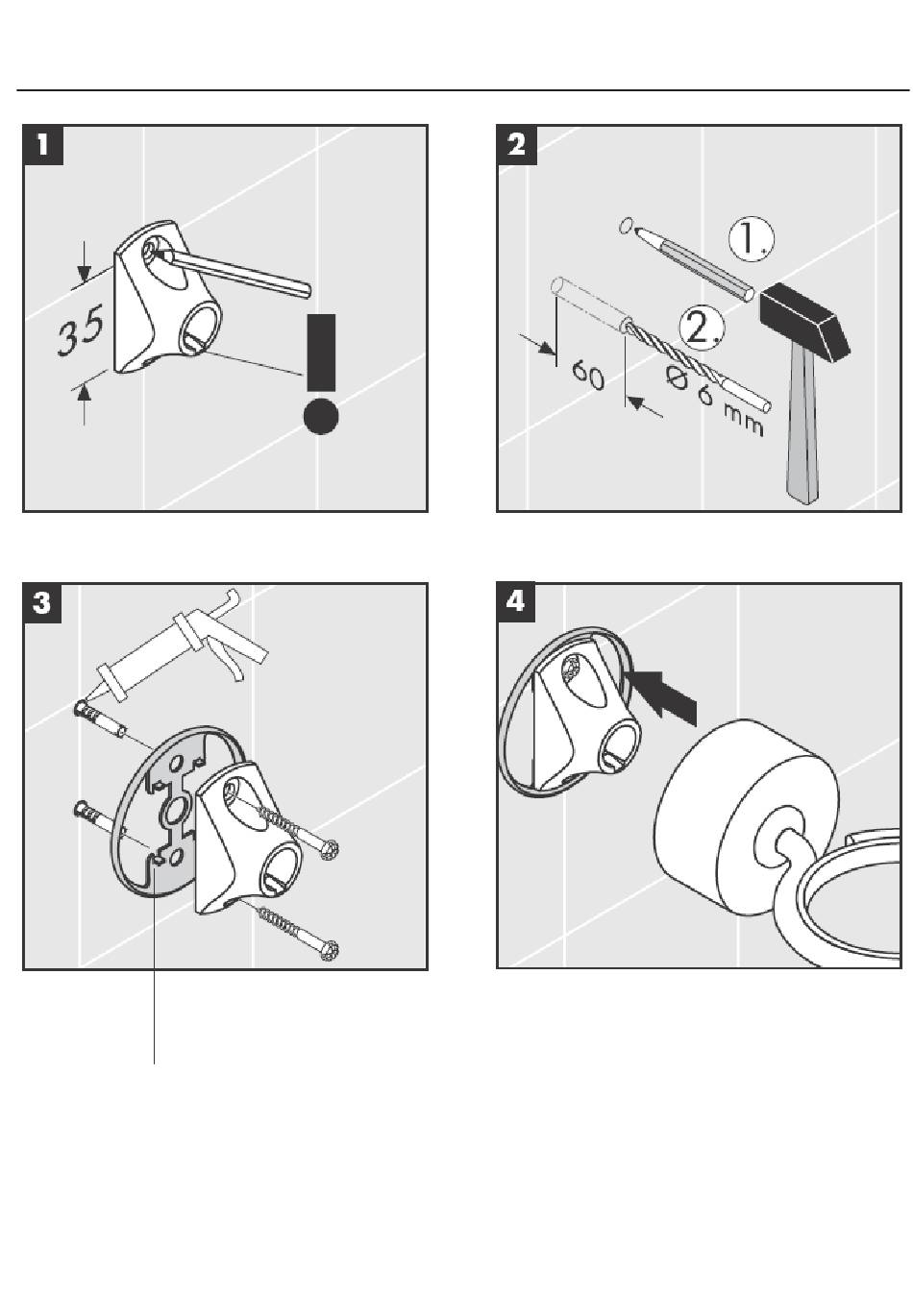 1

35

!

2

1.

2.

60

Ø 6 mm

3

4