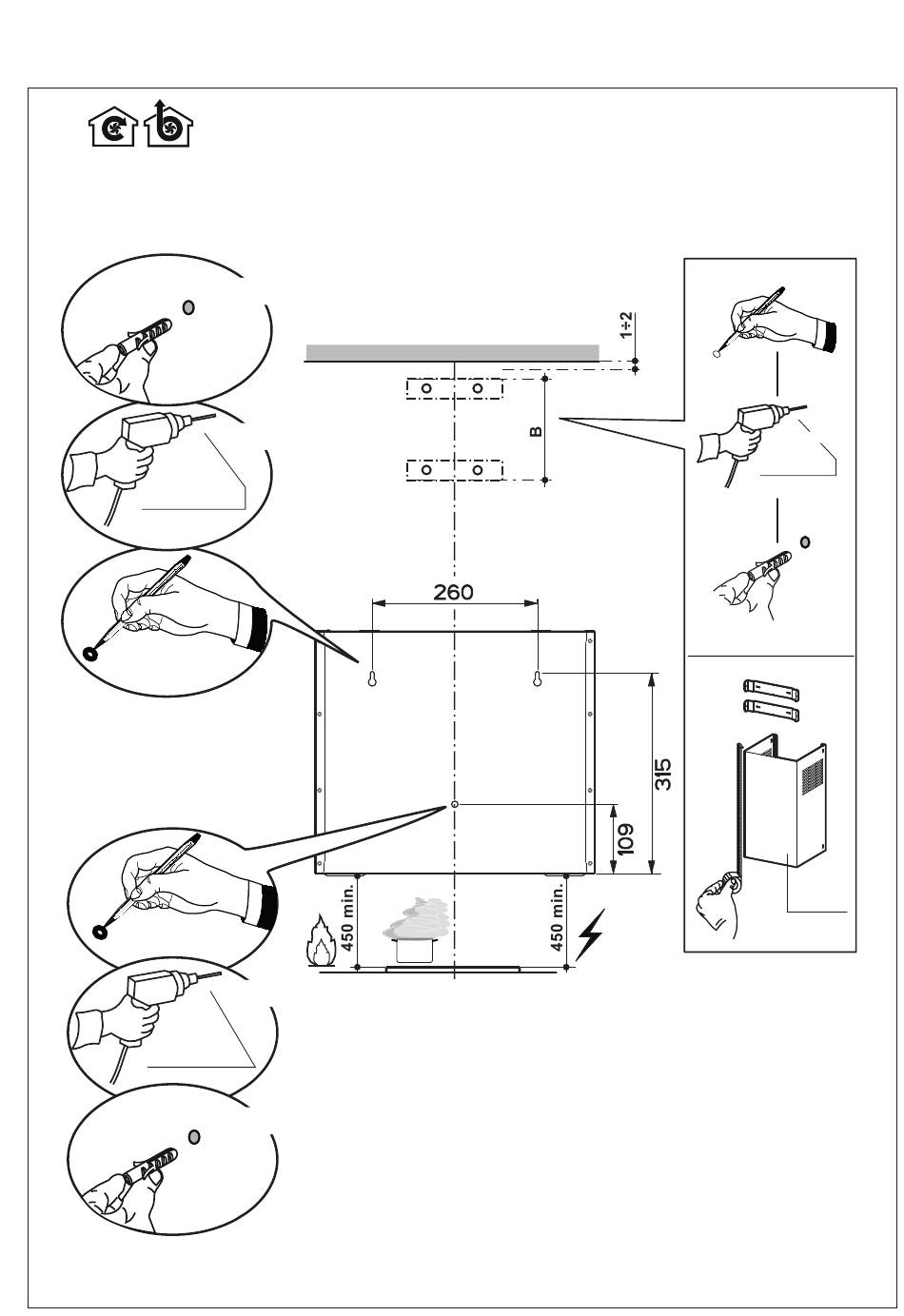 1÷2

B

260

315

109

450 min.

450 min.