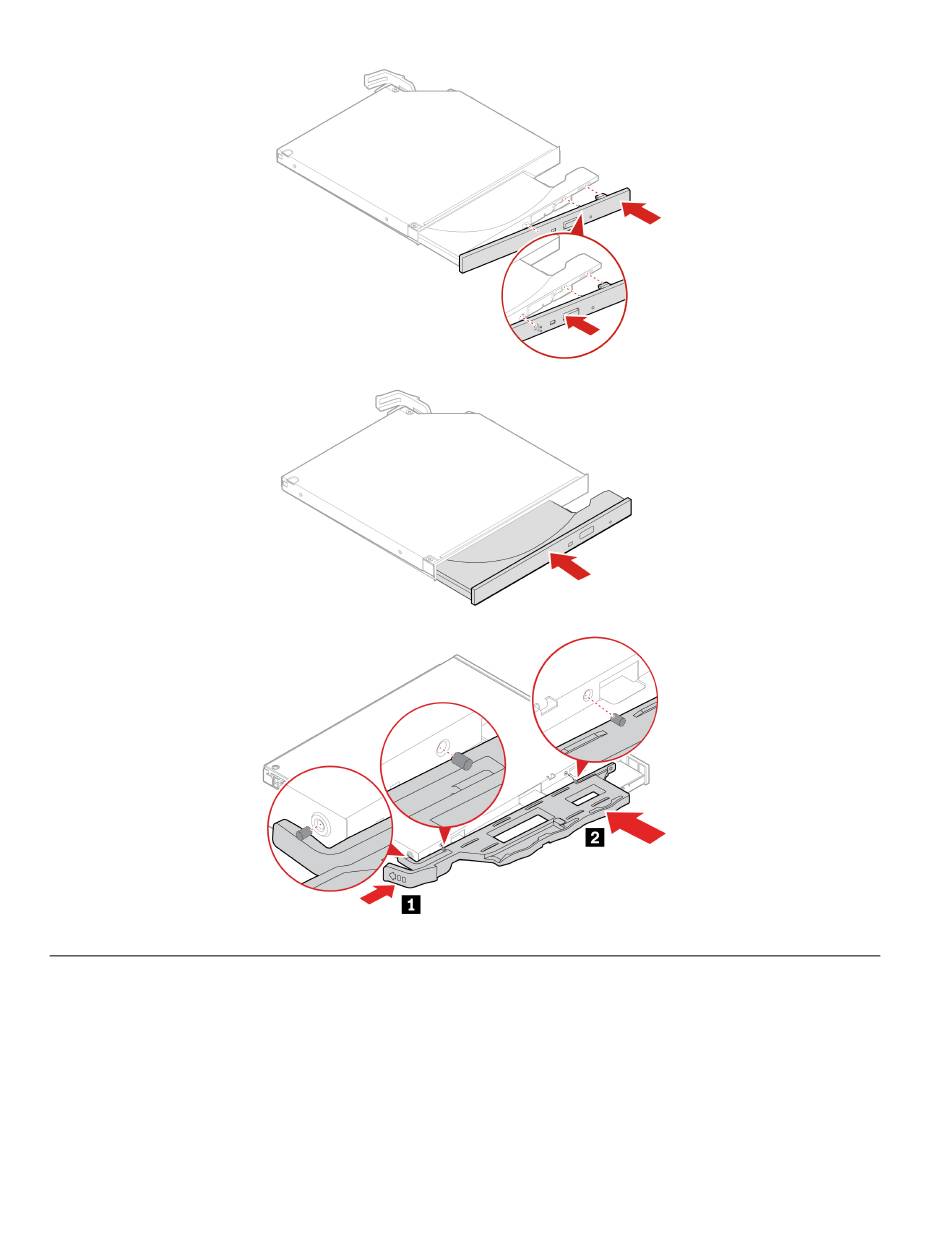 2

1