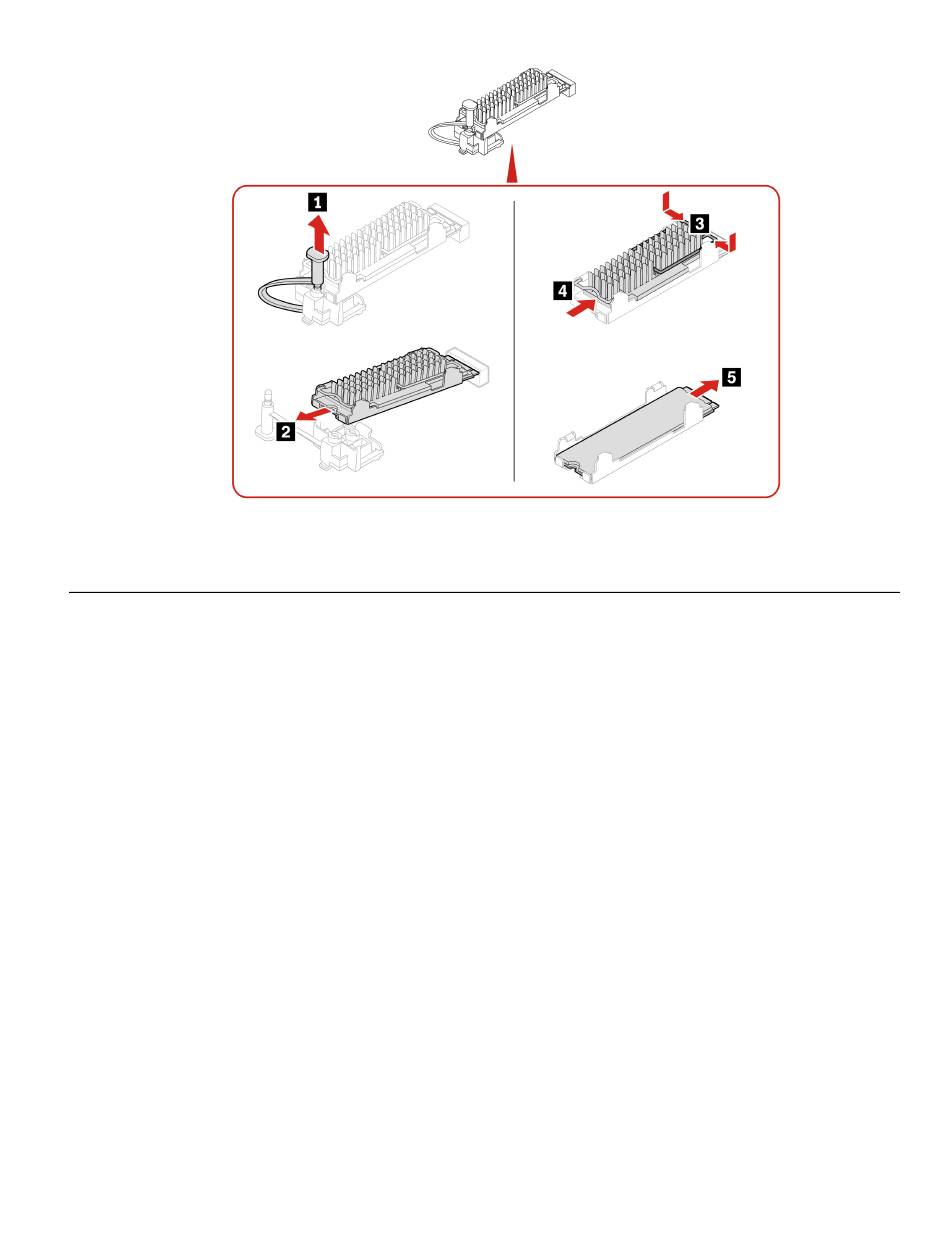 1

2

3

4

5