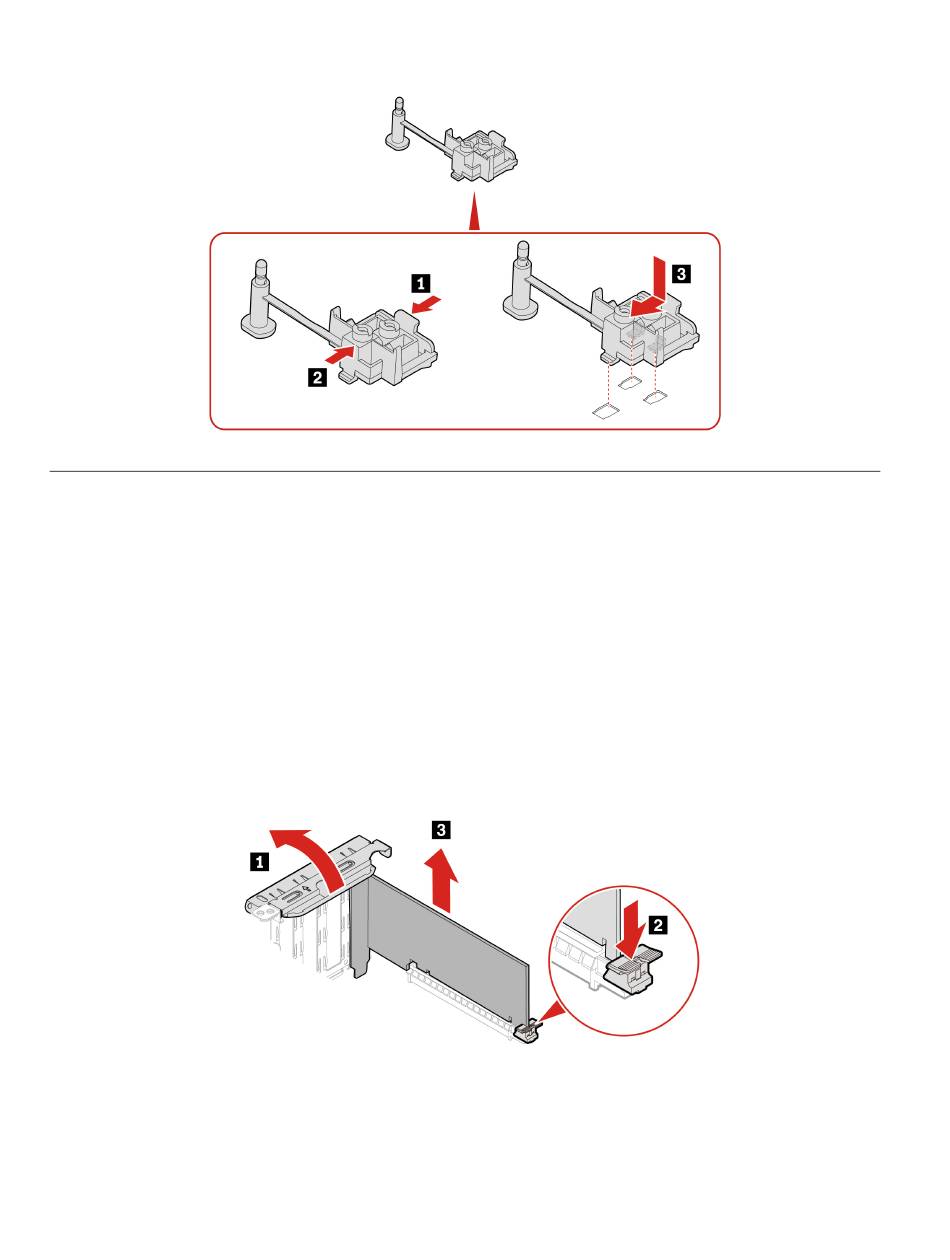 1

2

3

1

3

2