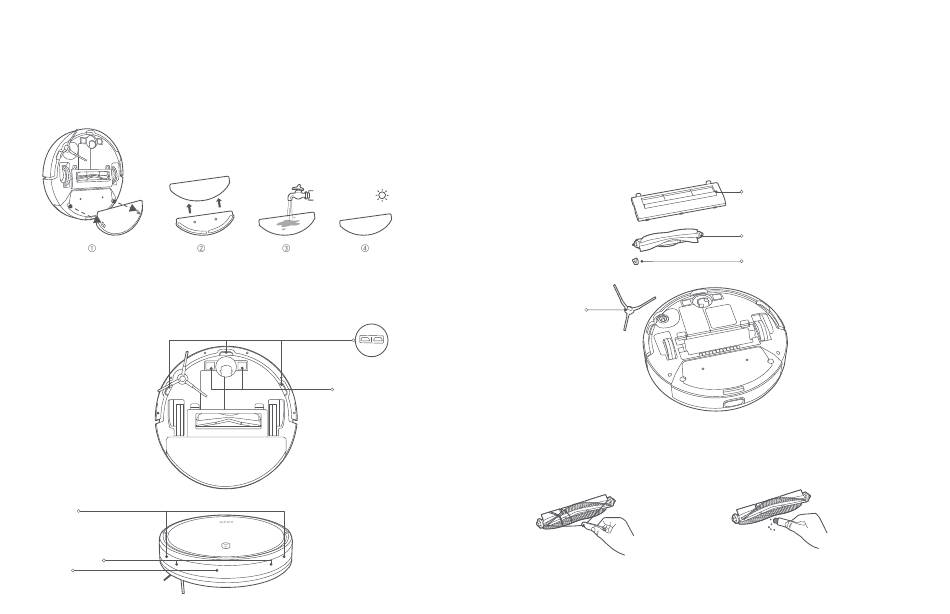 ①
②
③
④