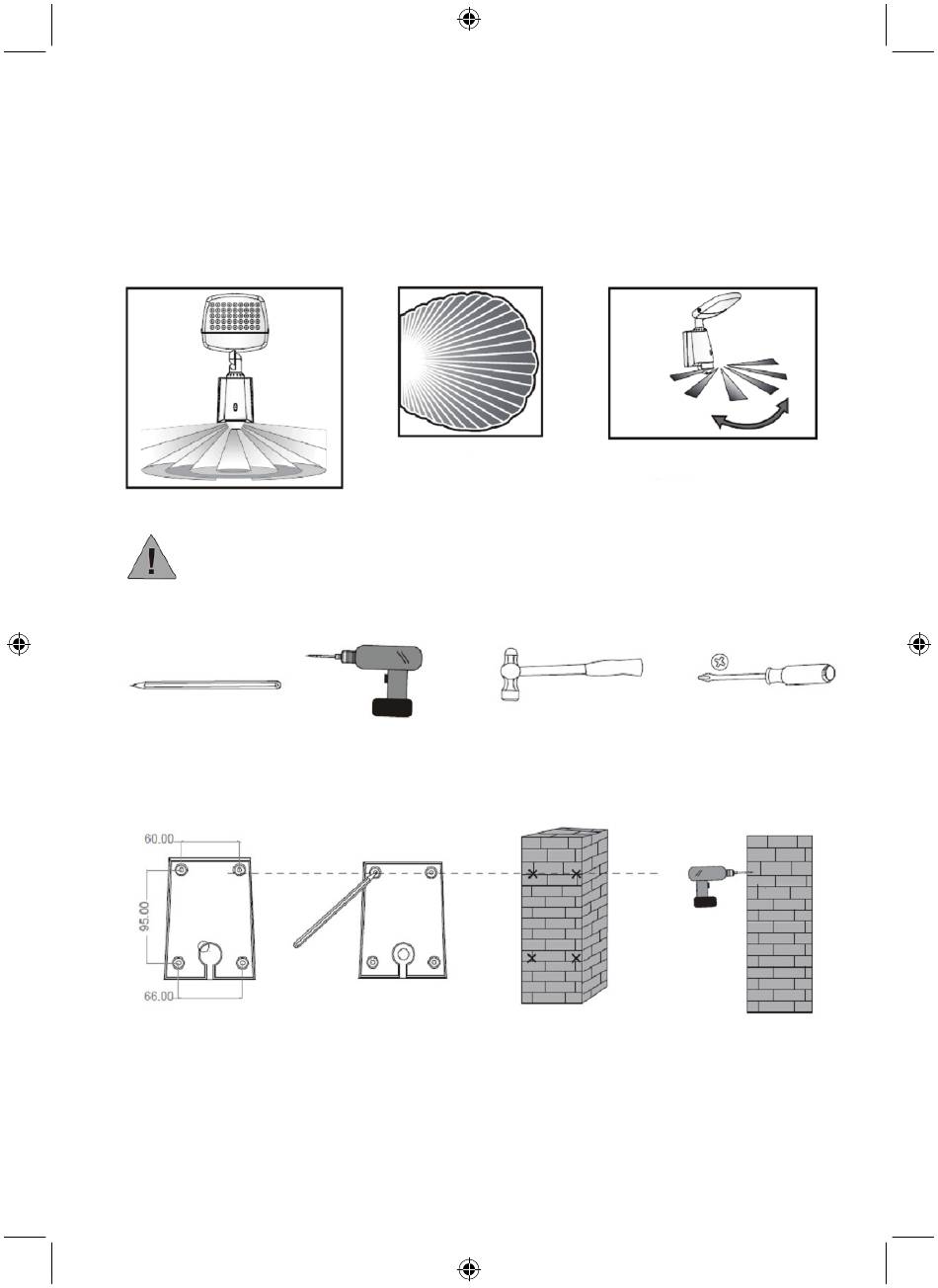 60.00

95.00

66.00