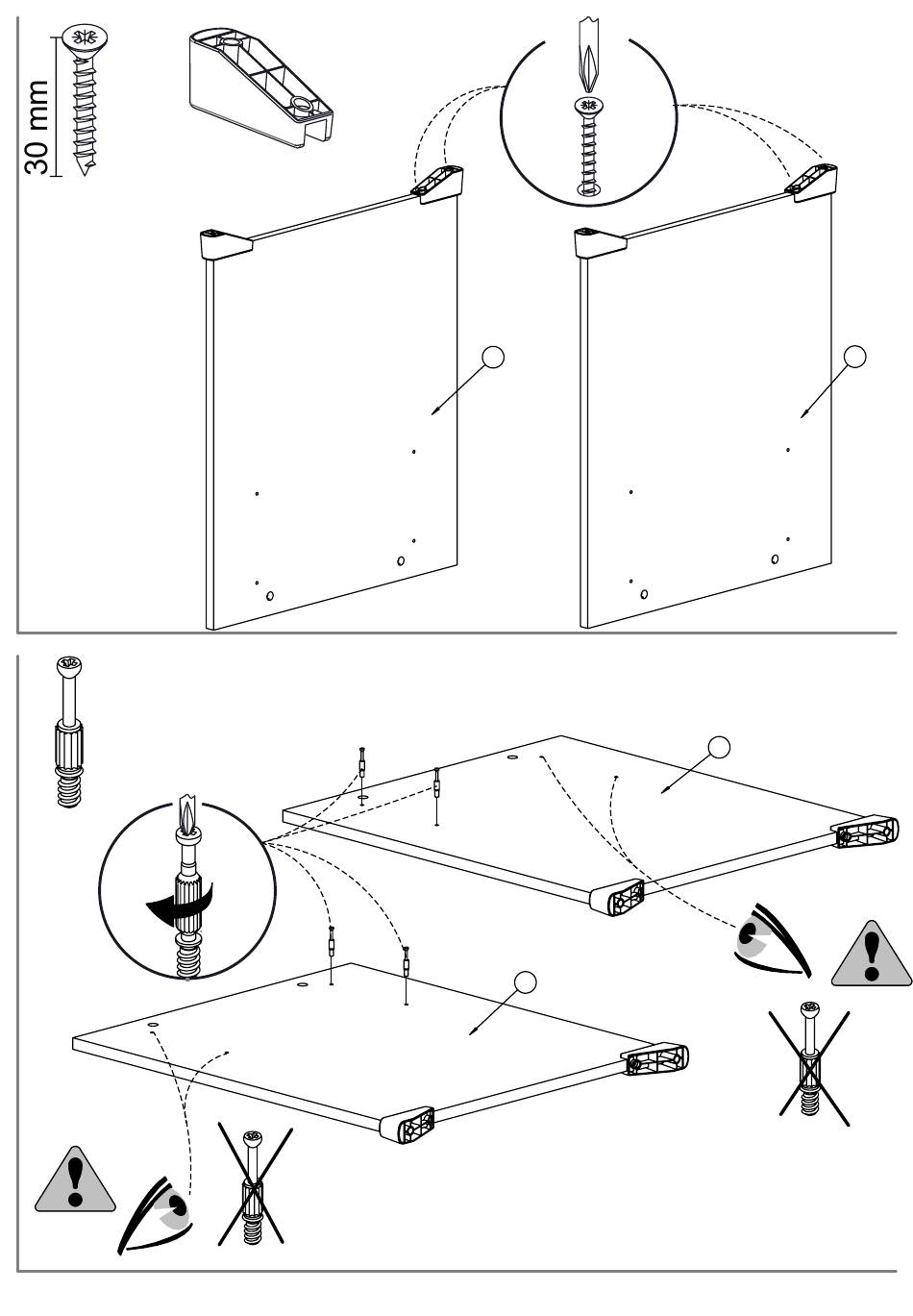 30 mm