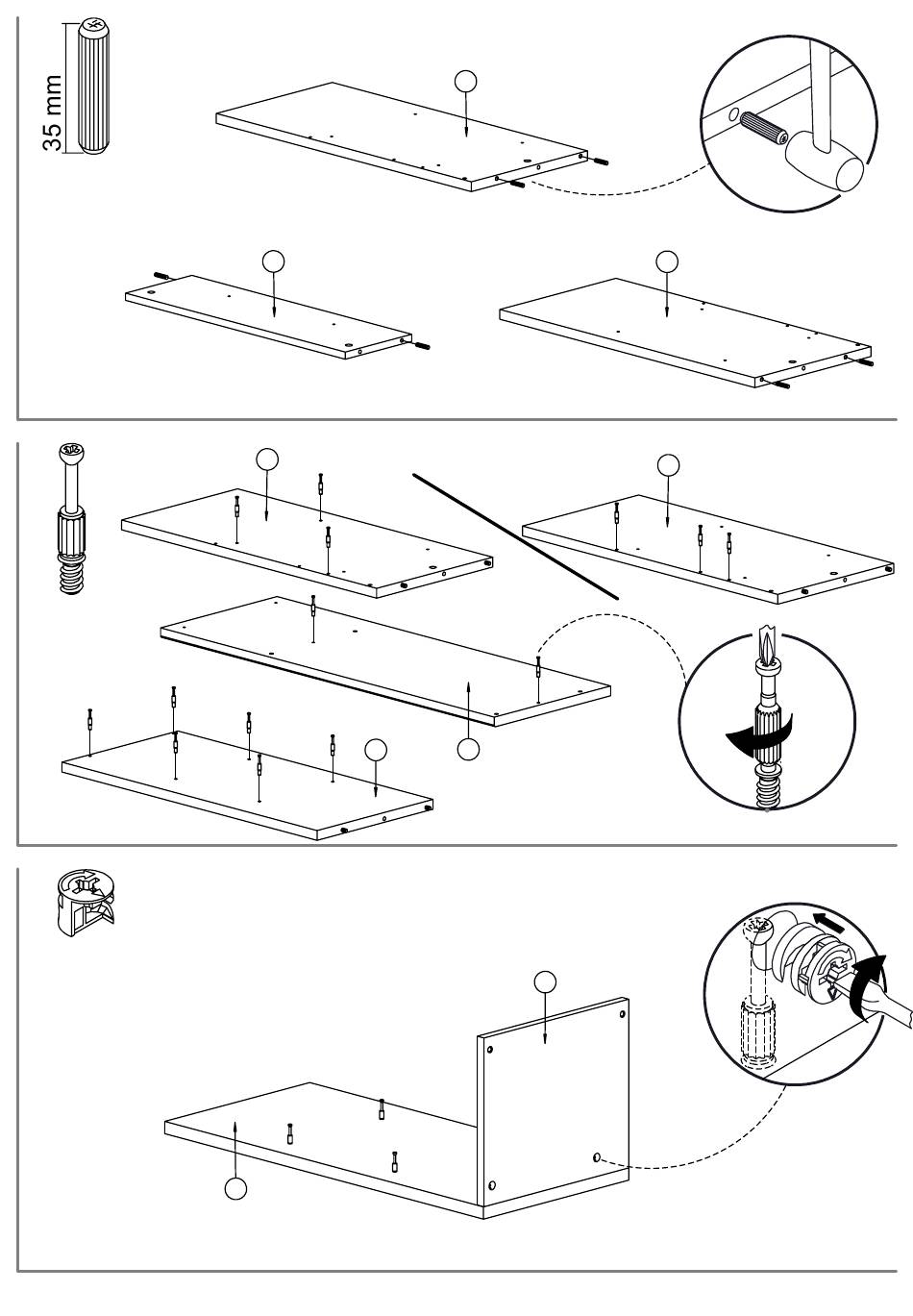 35 mm