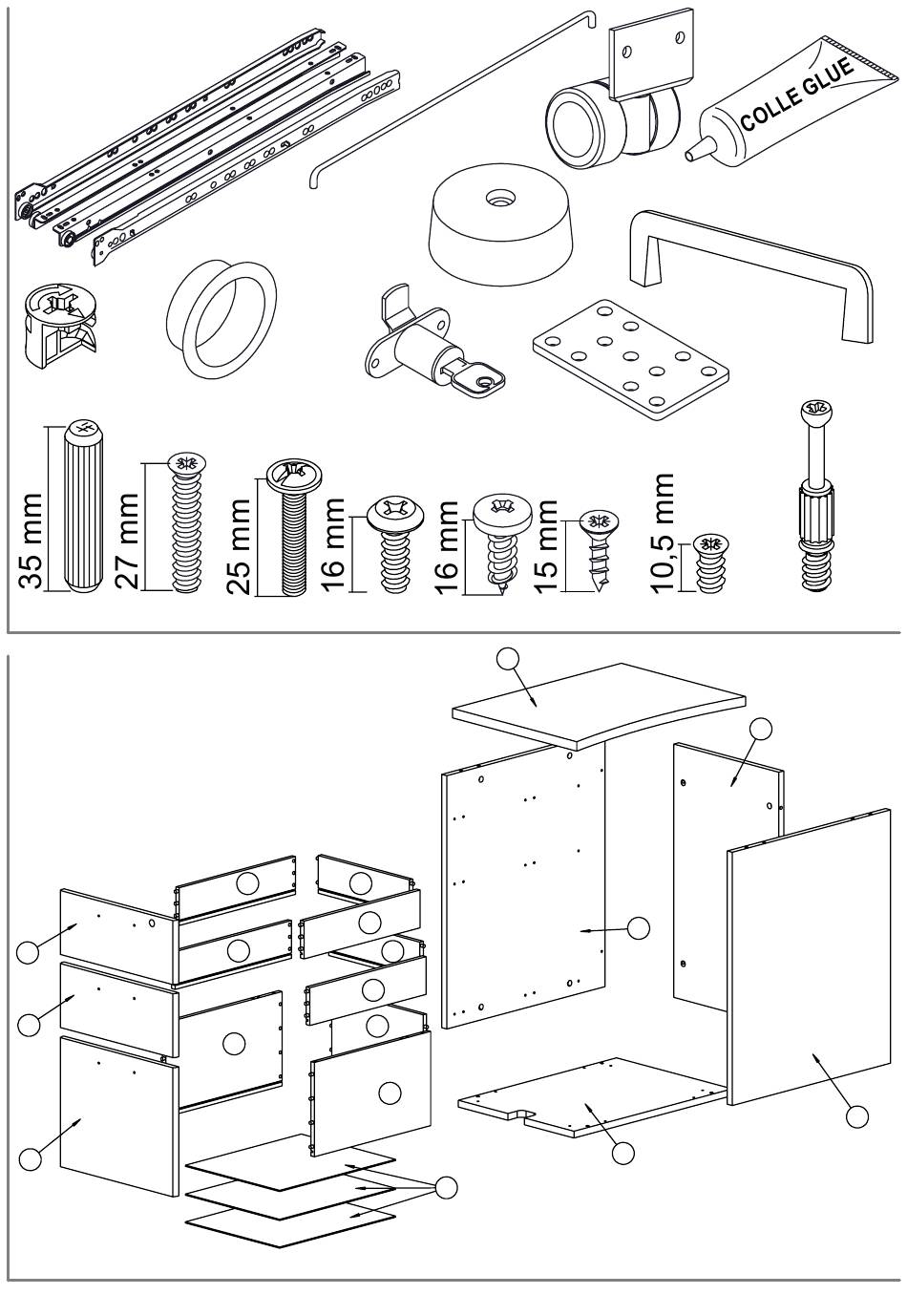 COLLE GLUE

35 mm
27 mm
25 mm
16 mm
16 mm
15 mm
10,5 mm