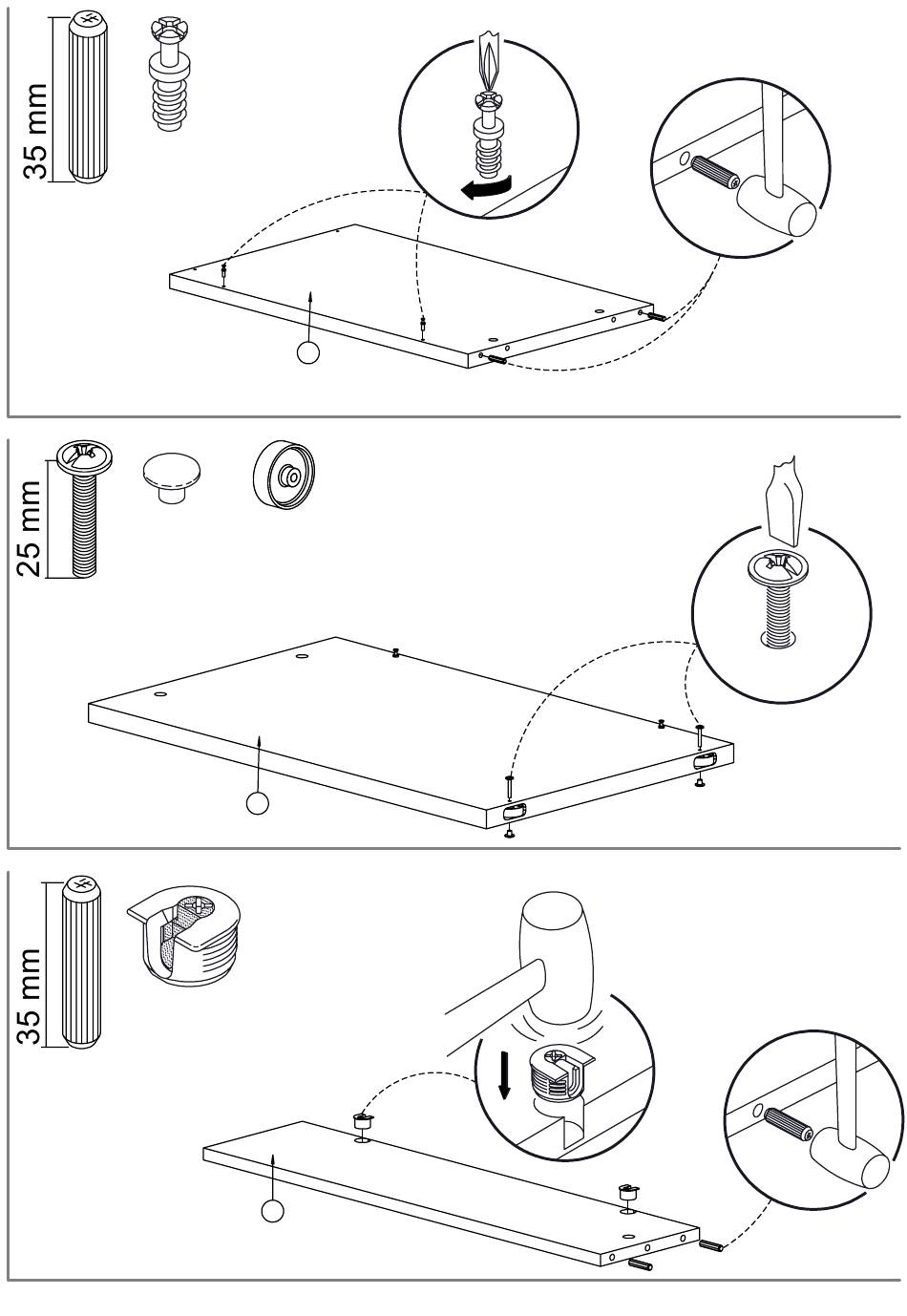 35 mm

25 mm

35 mm