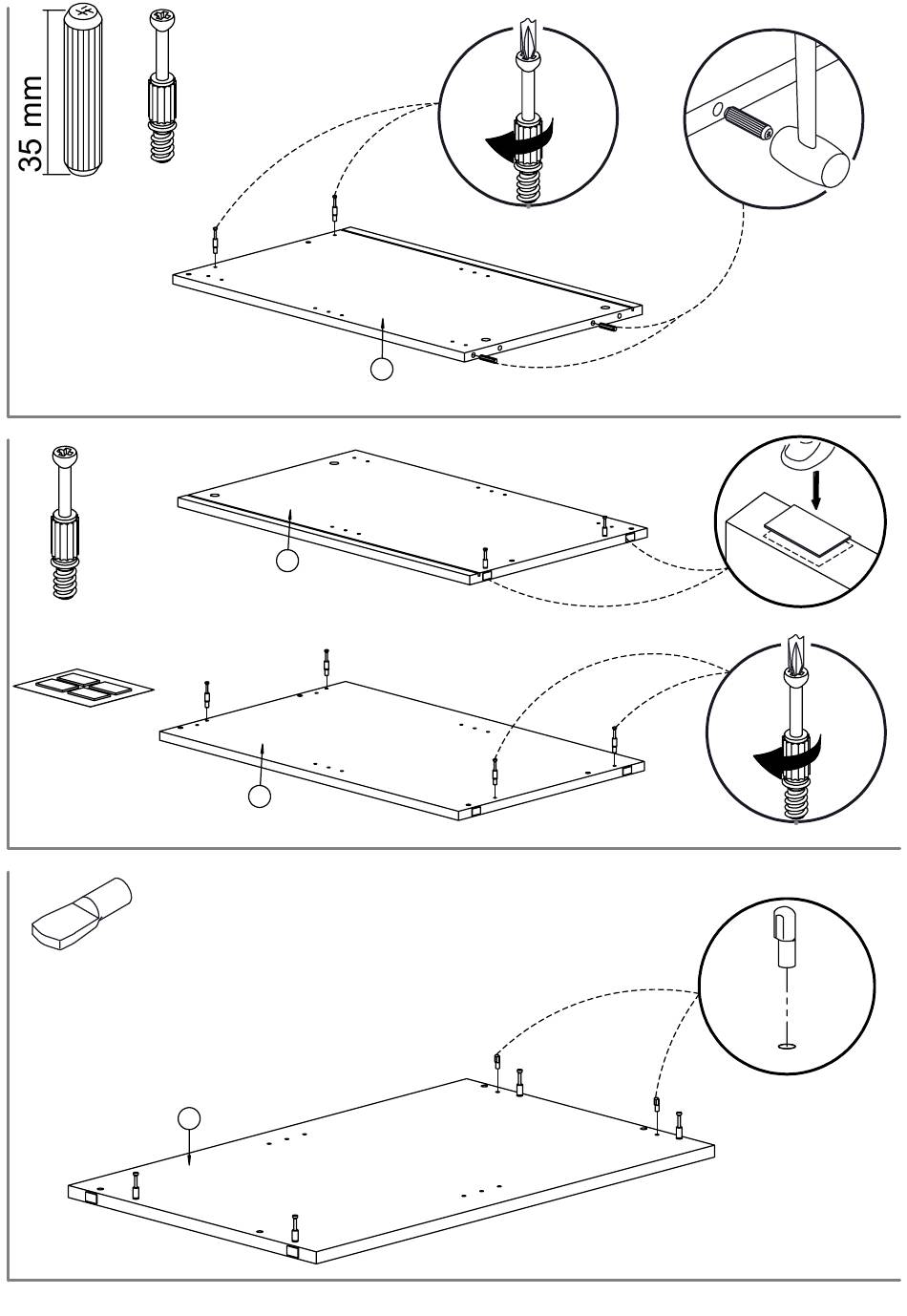 35 mm