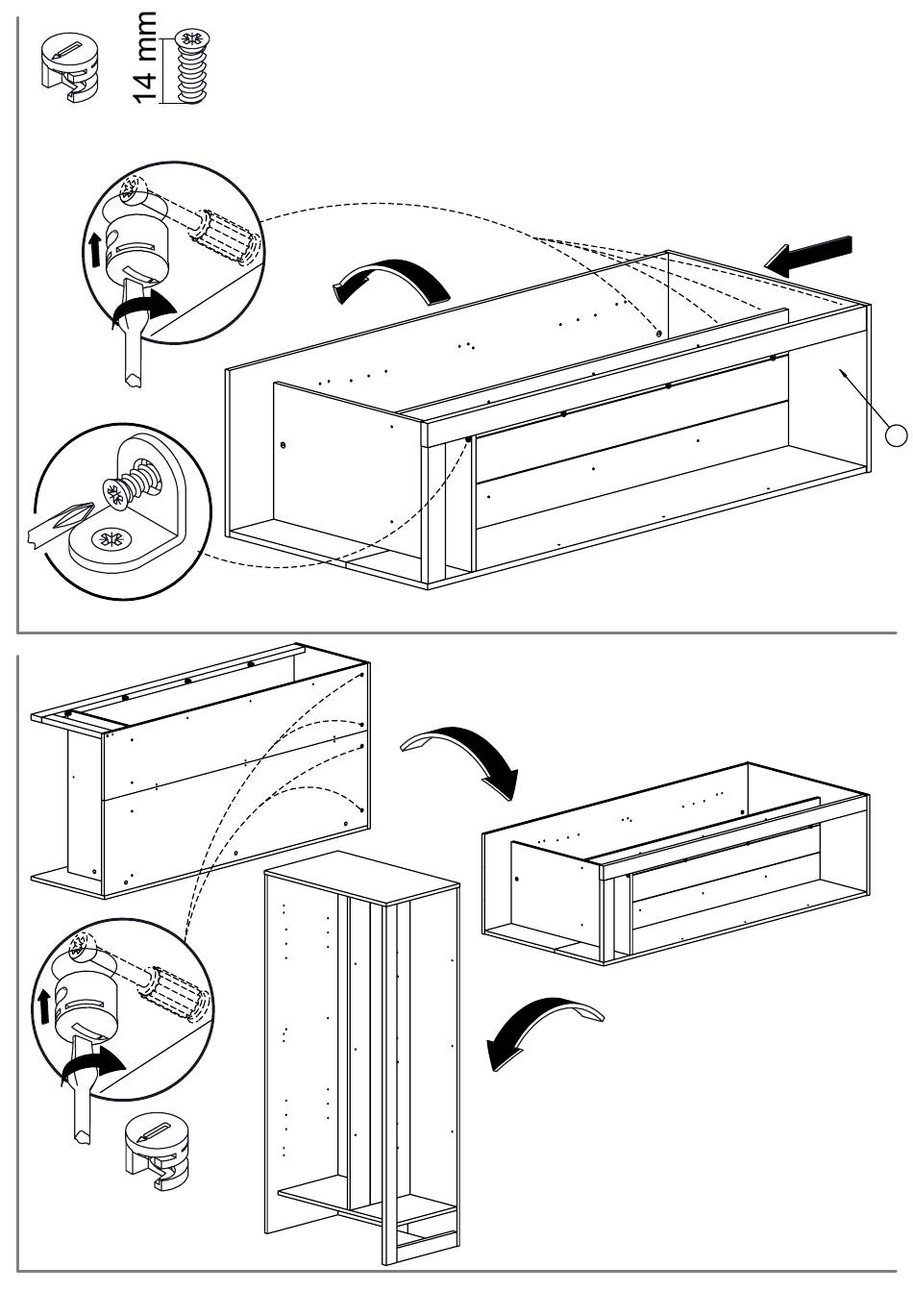 14 mm