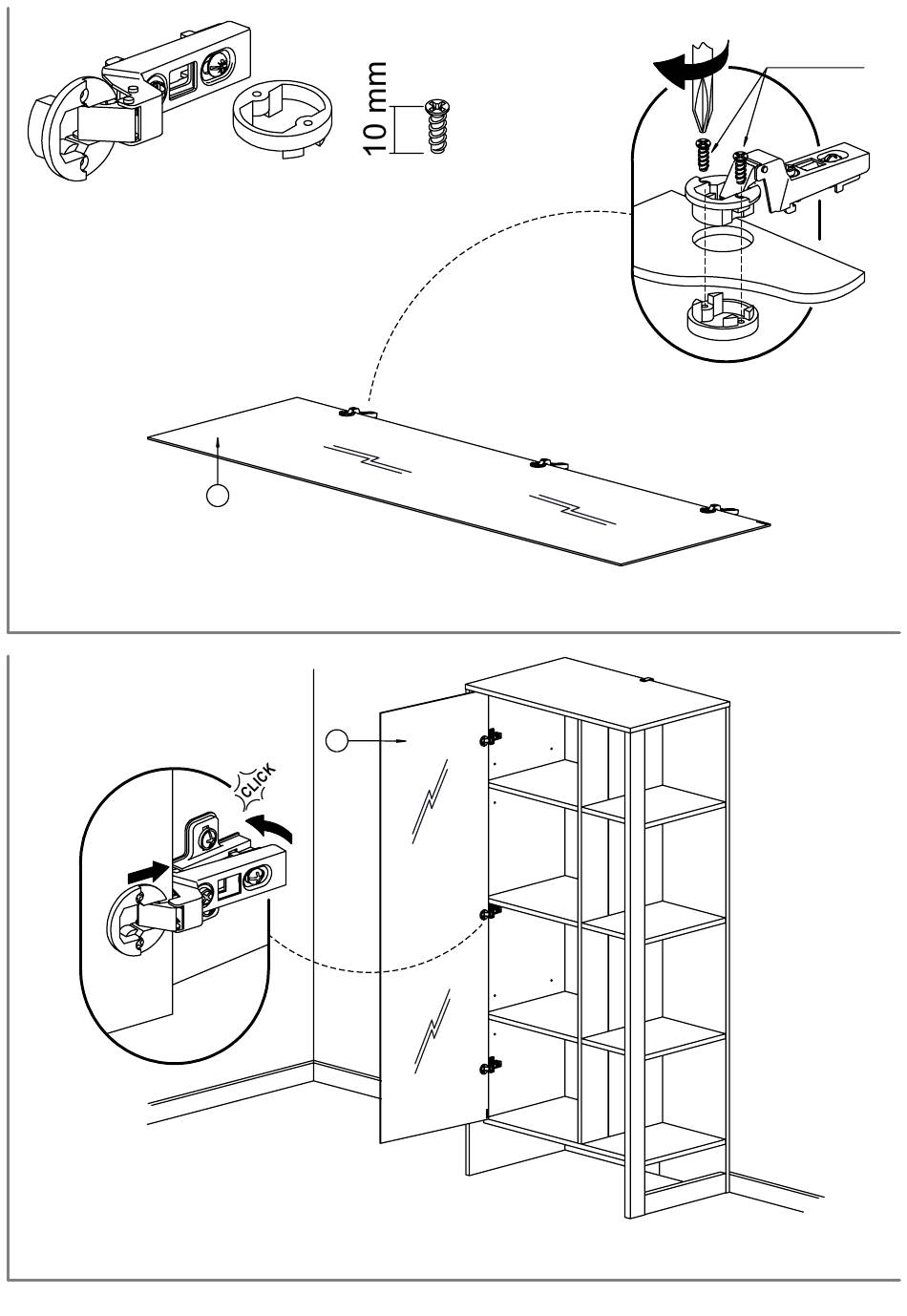 10 mm

CLICK