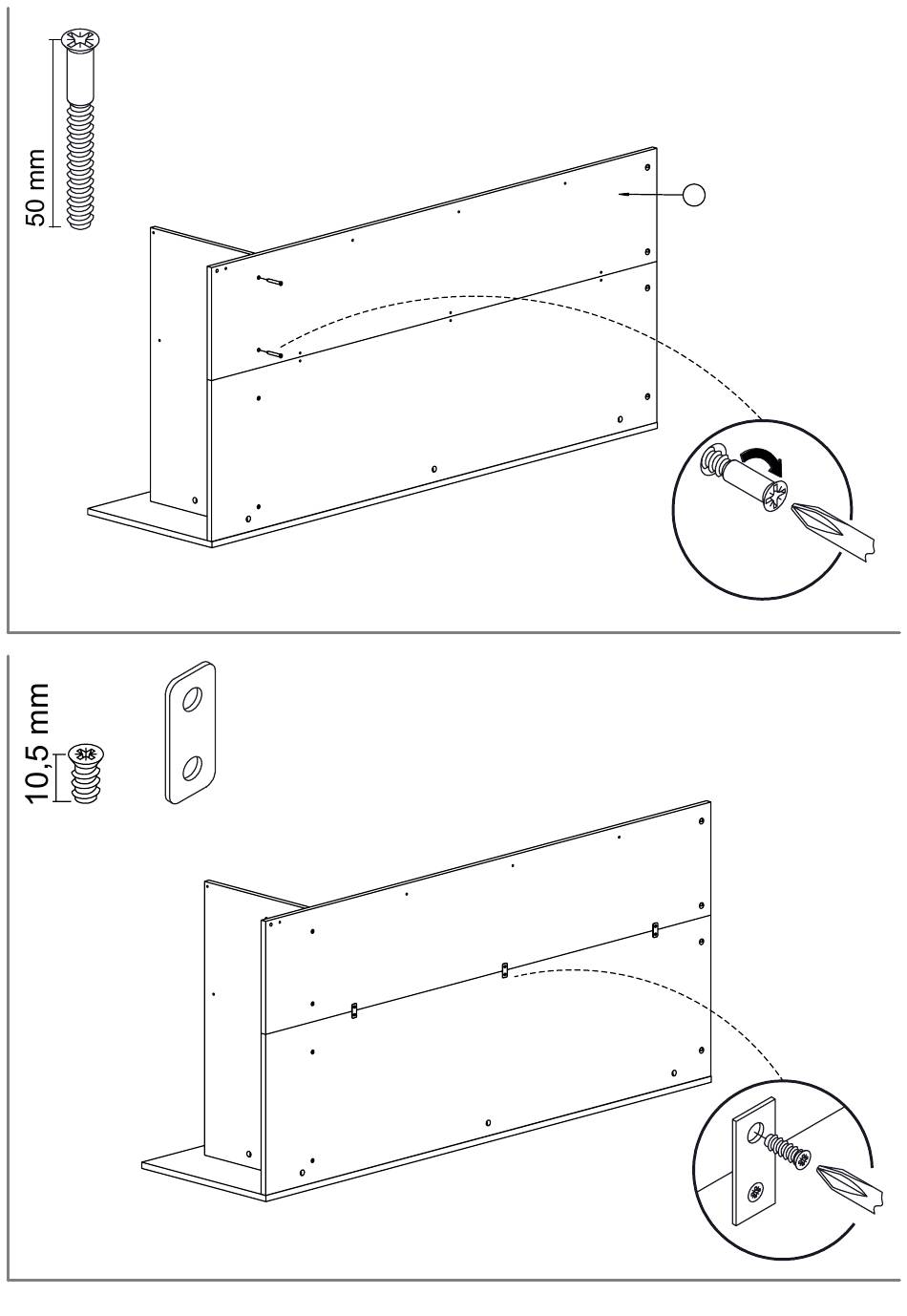 50 mm

10,5 mm