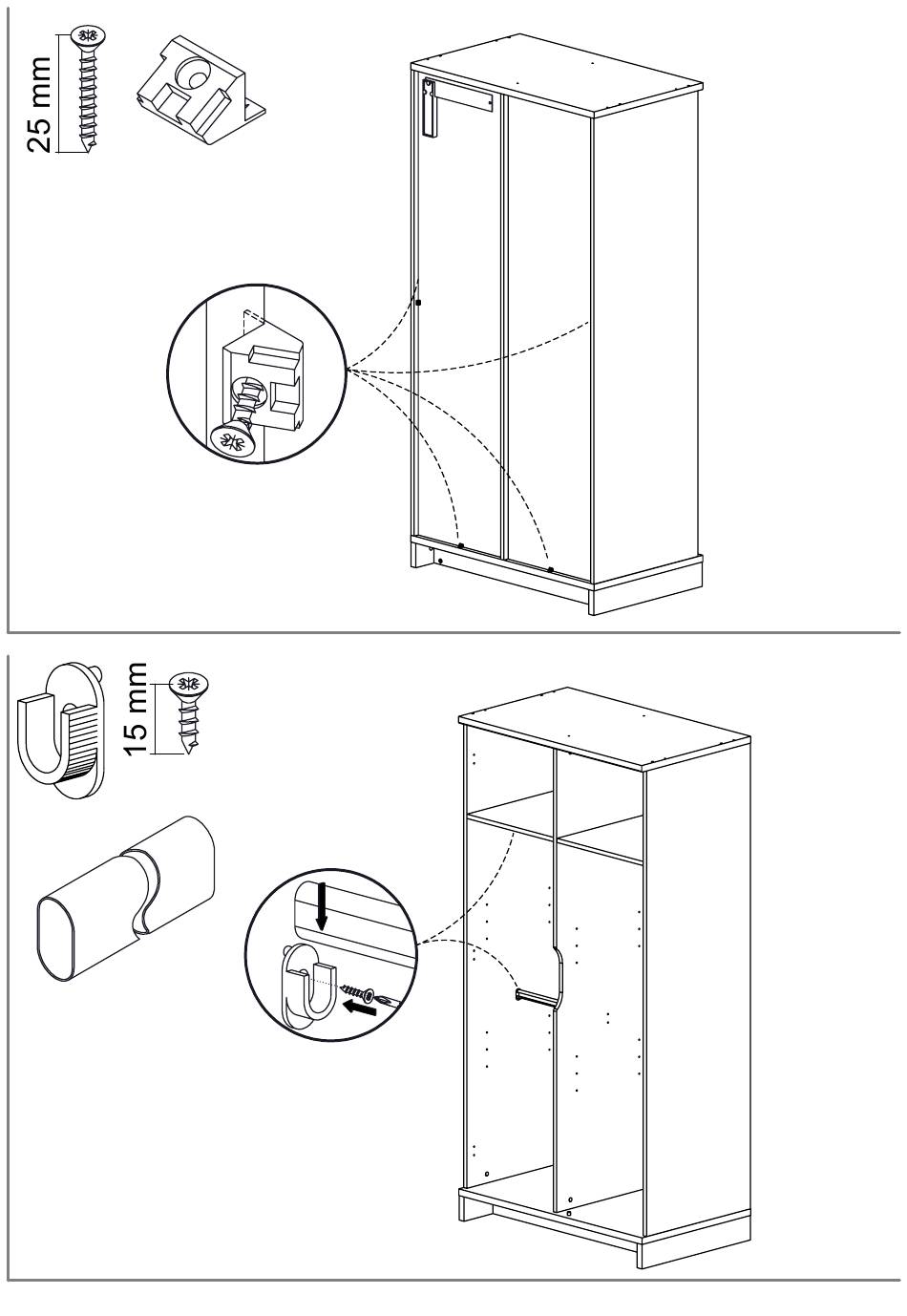 25 mm

15 mm