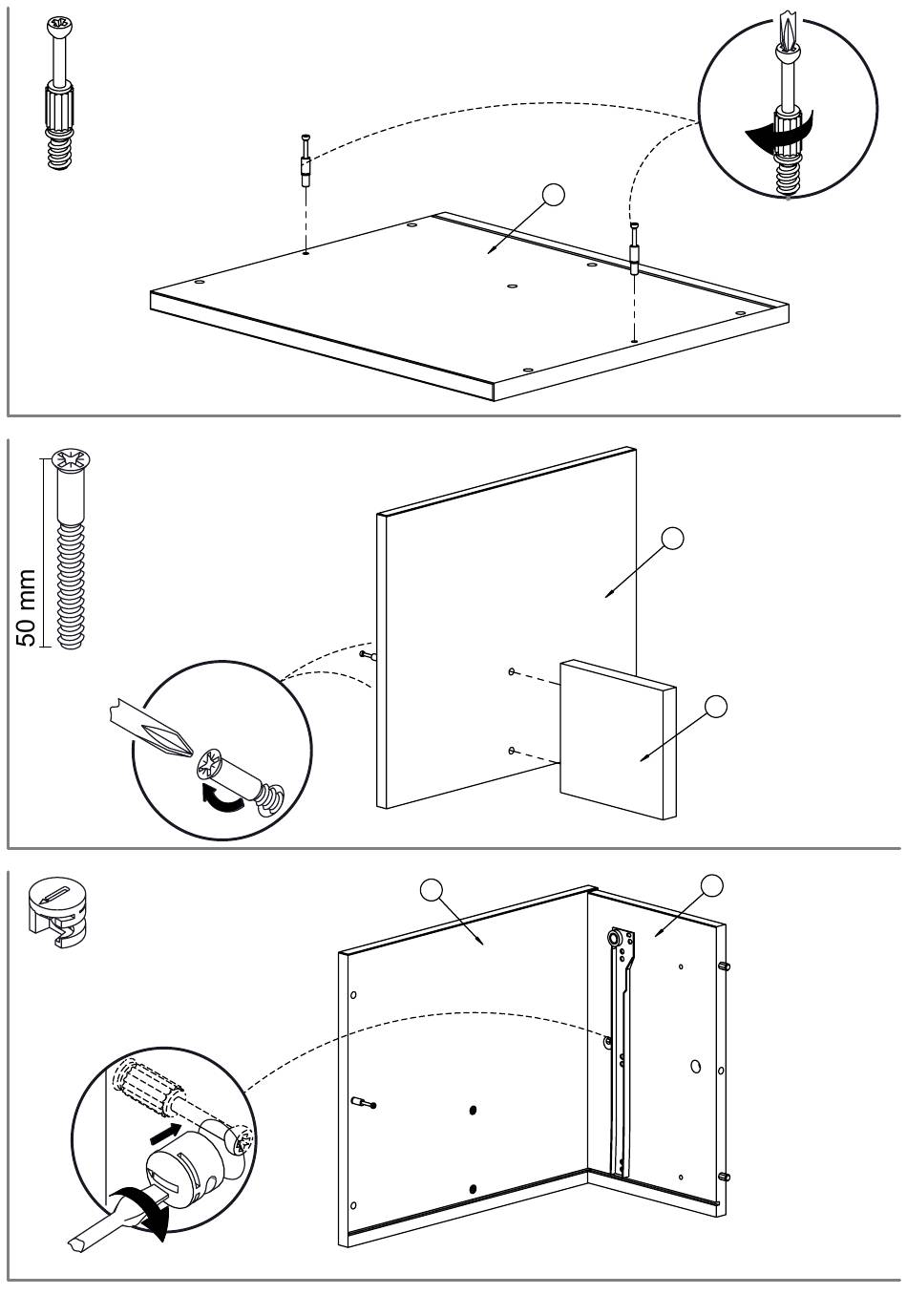 50 mm