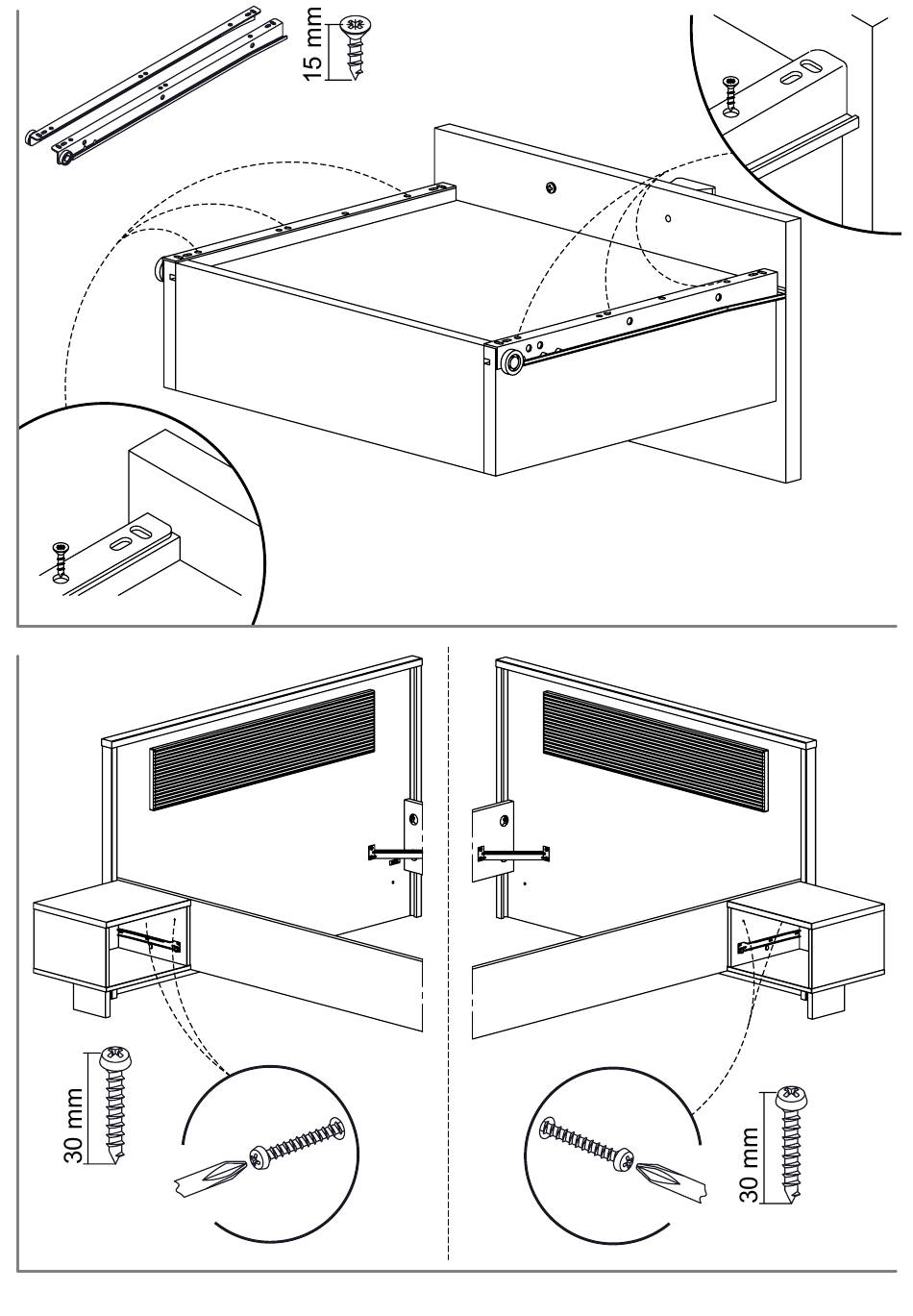 15 mm

30 mm

30 mm