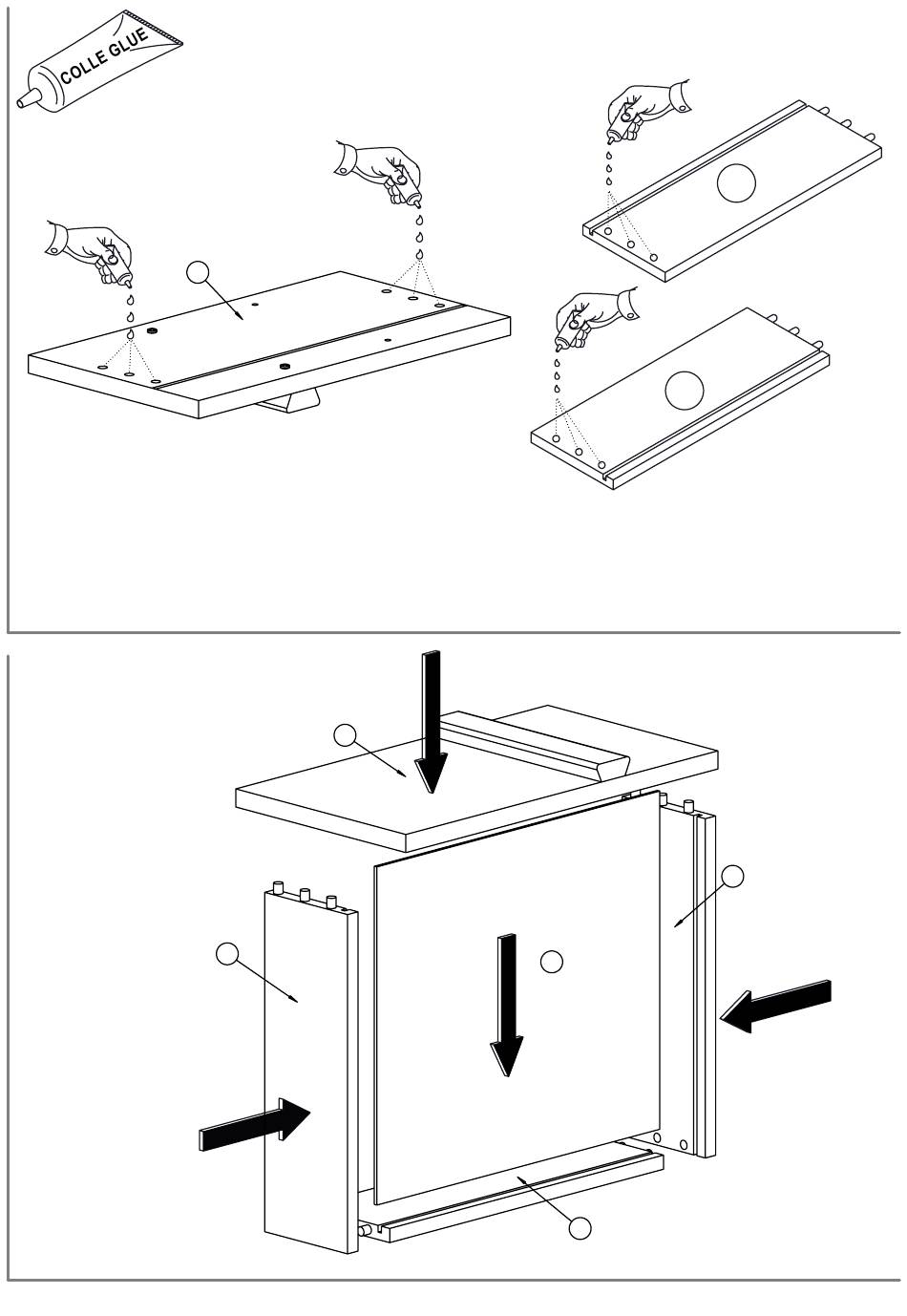 COLLE GLUE