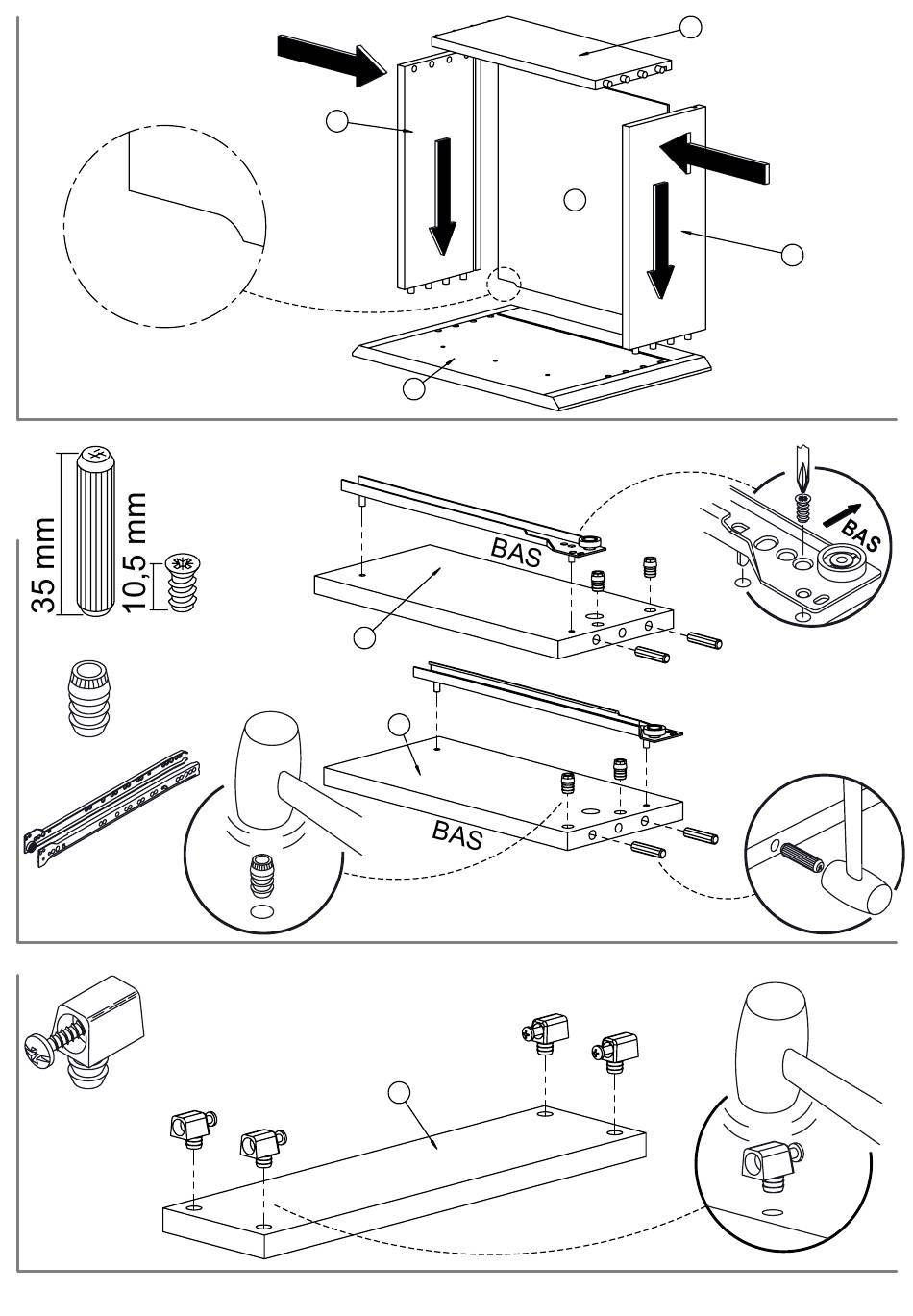 35 mm
10,5 mm
BAS
BAS
BAS