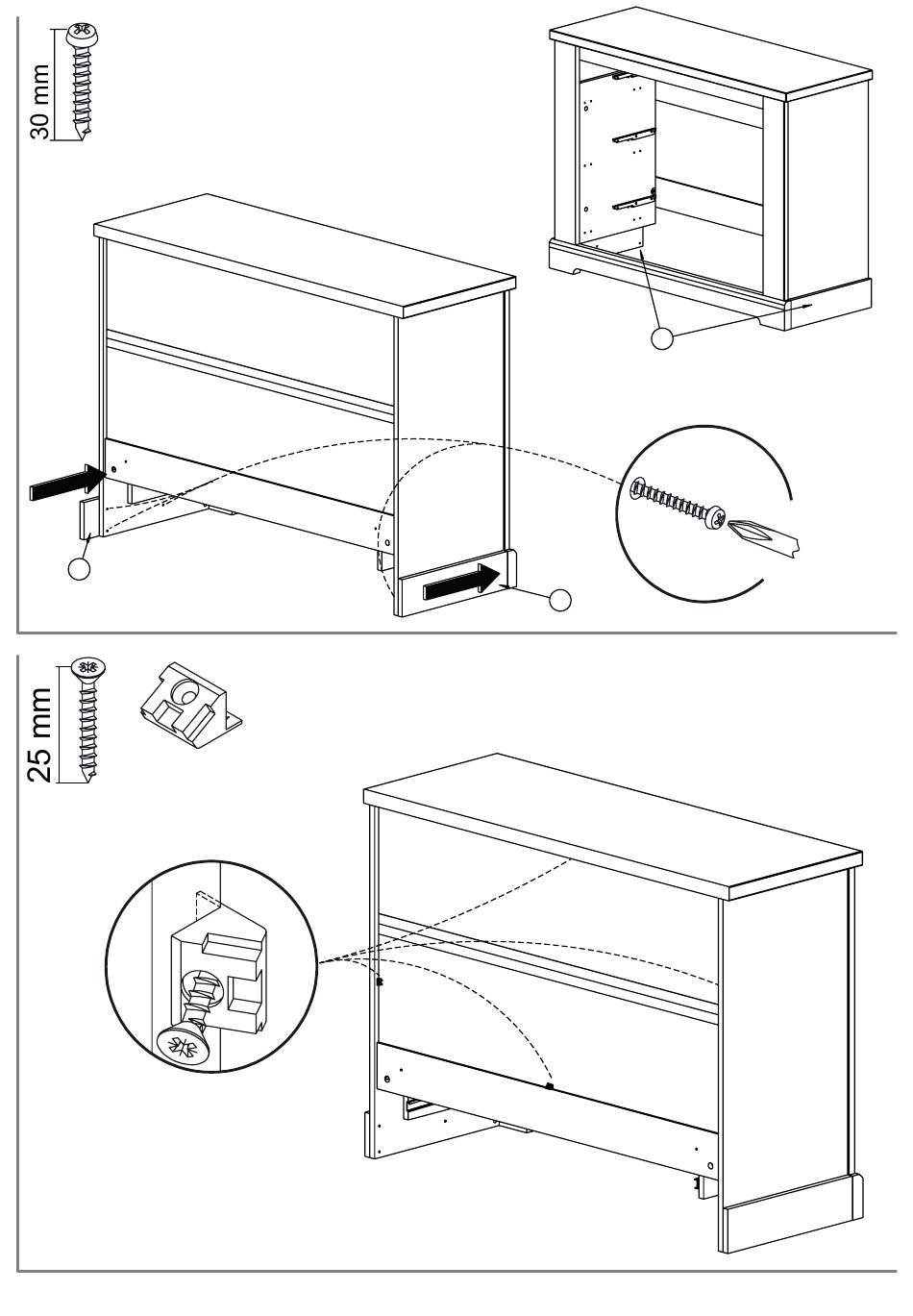 30 mm

25 mm