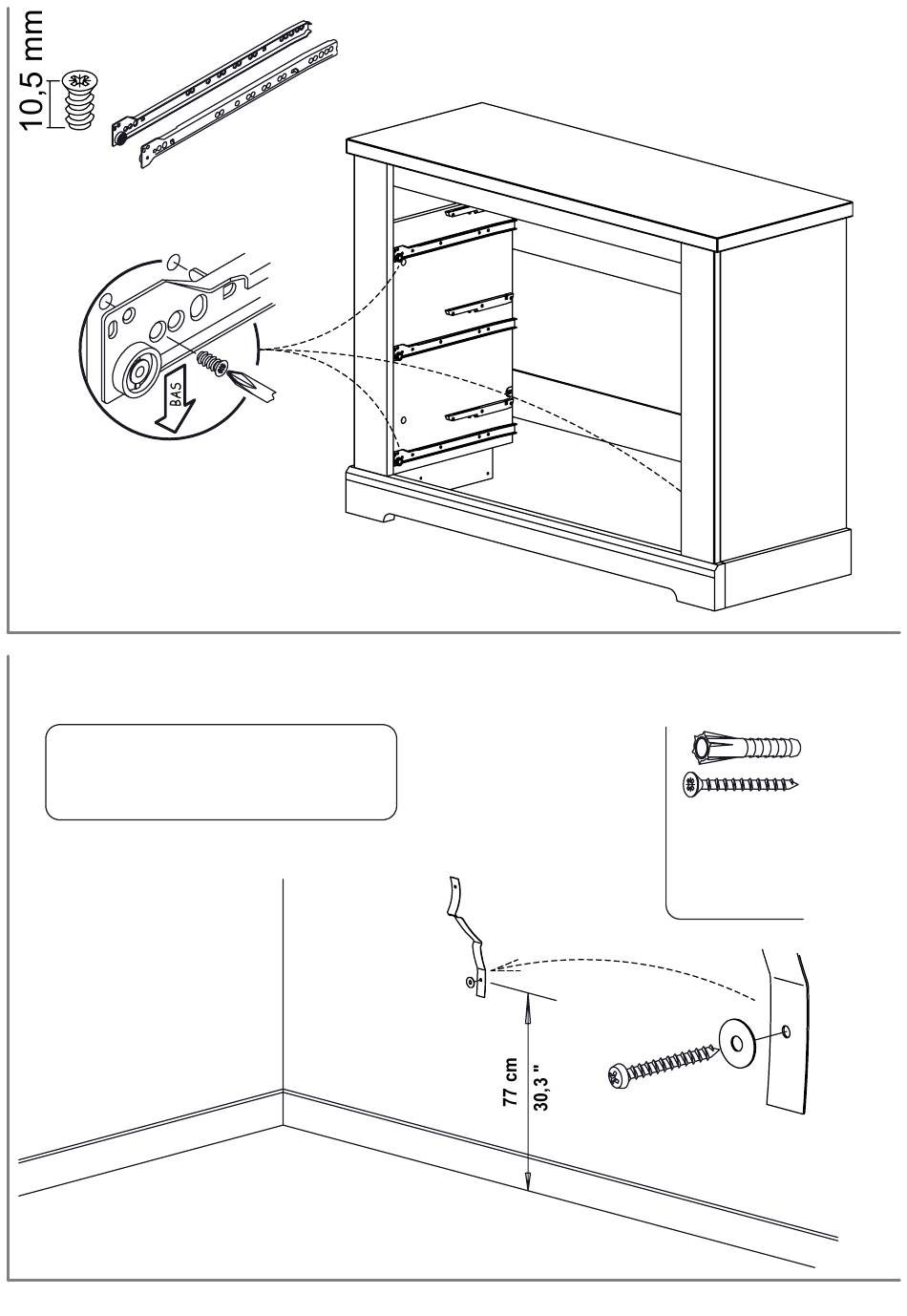 10,5 mm

BAS

77 cm
30,3 "