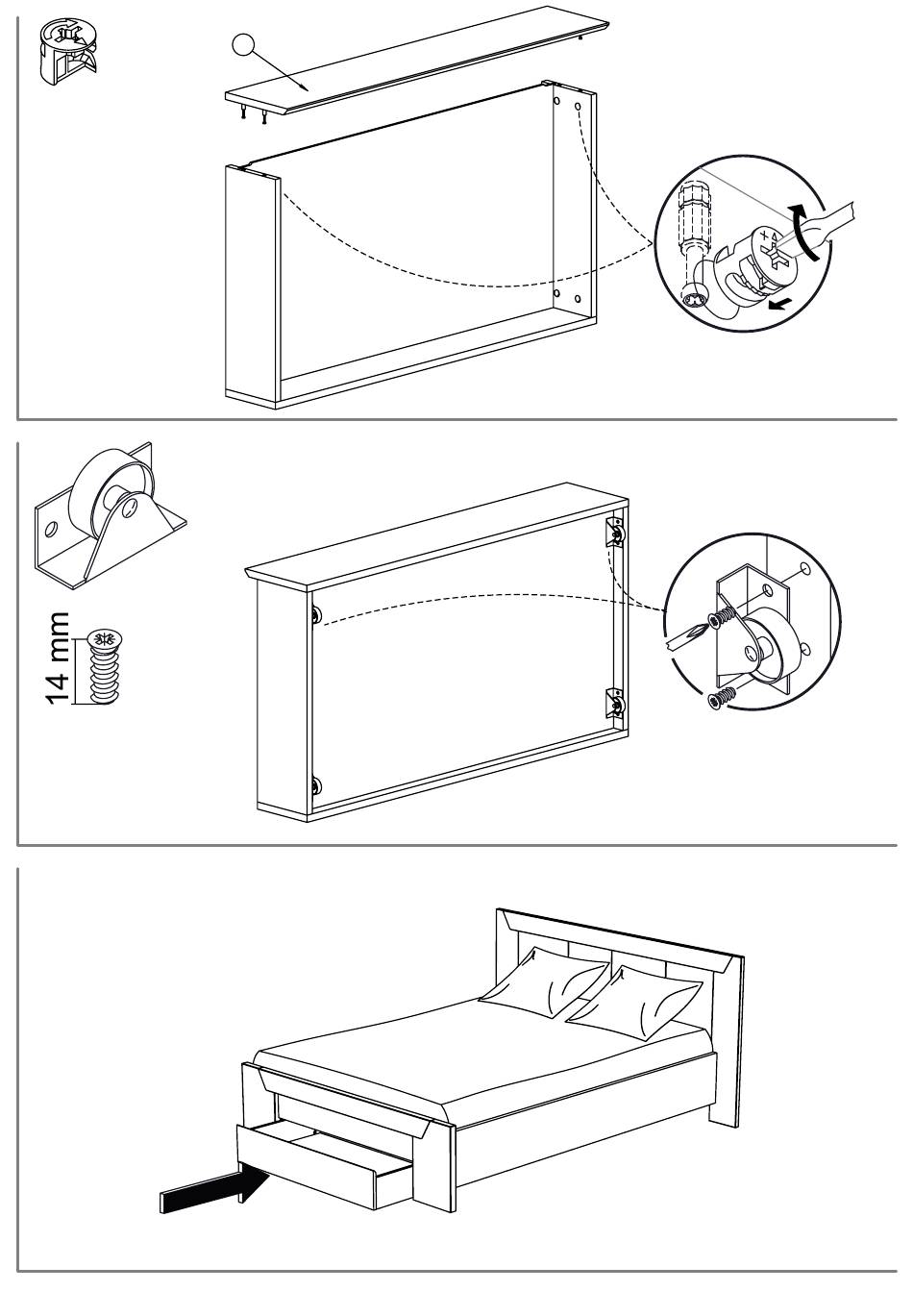 14 mm