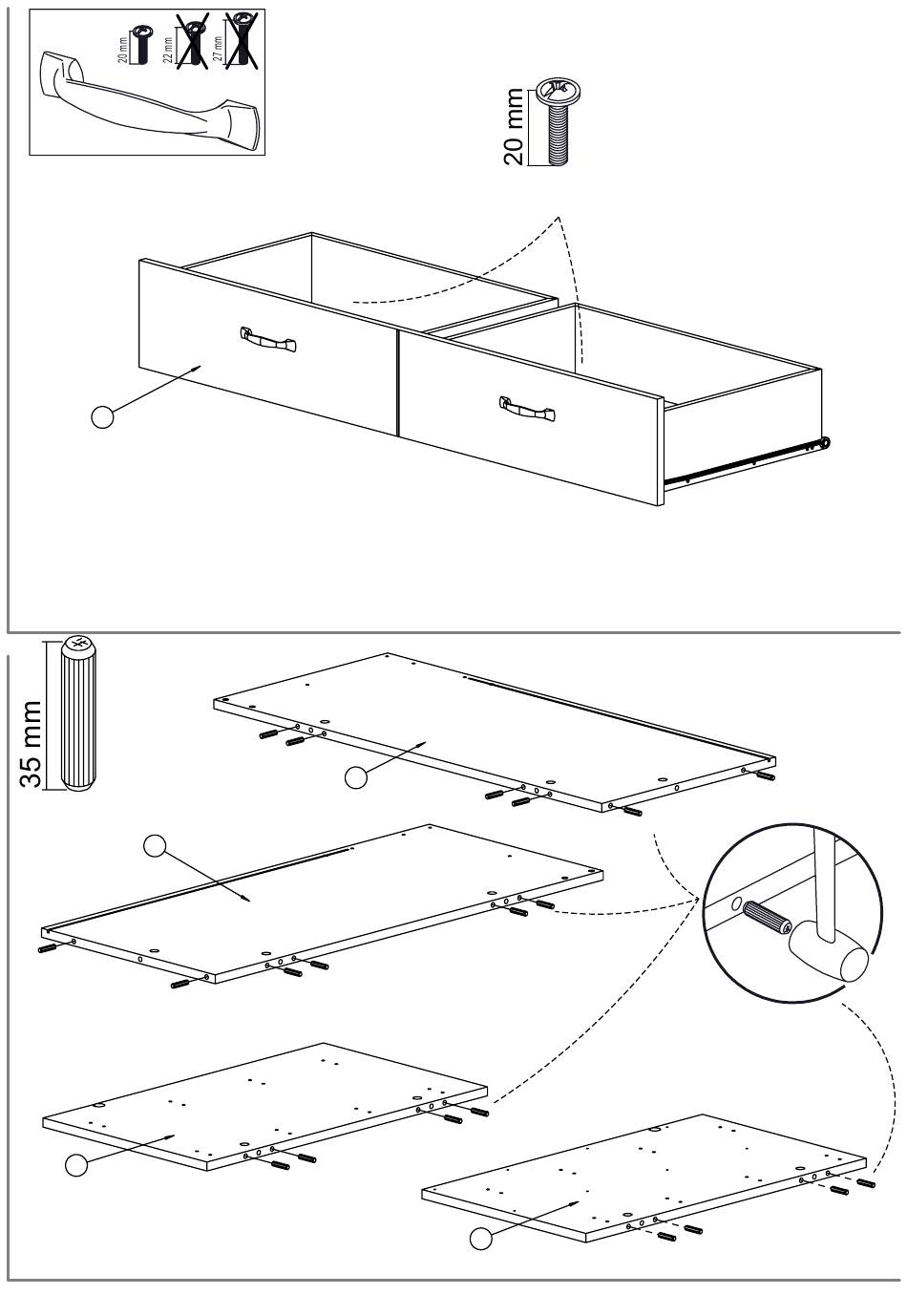 20 mm
22 mm
27 mm

20 mm

35 mm